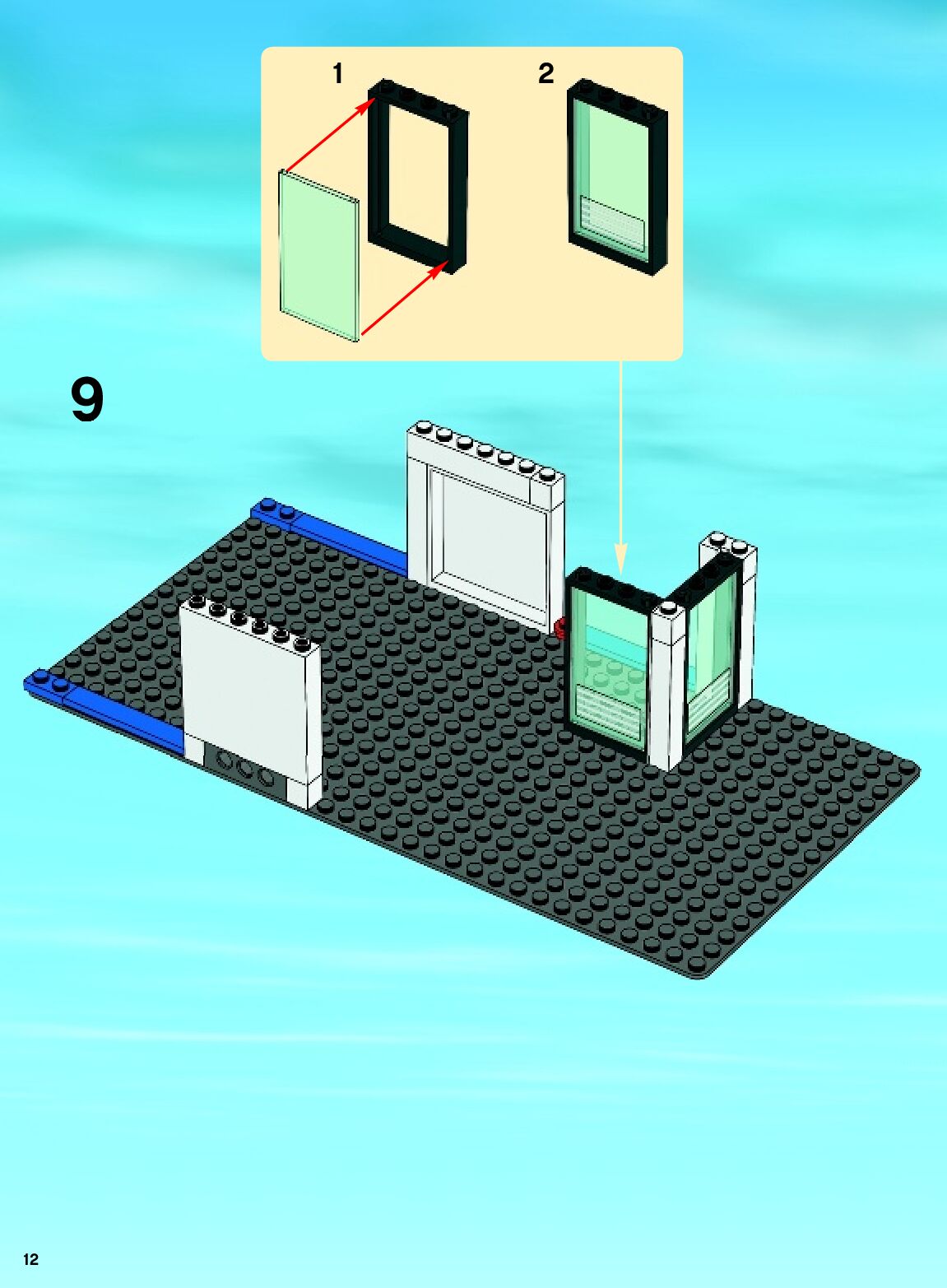 1

2

9

12