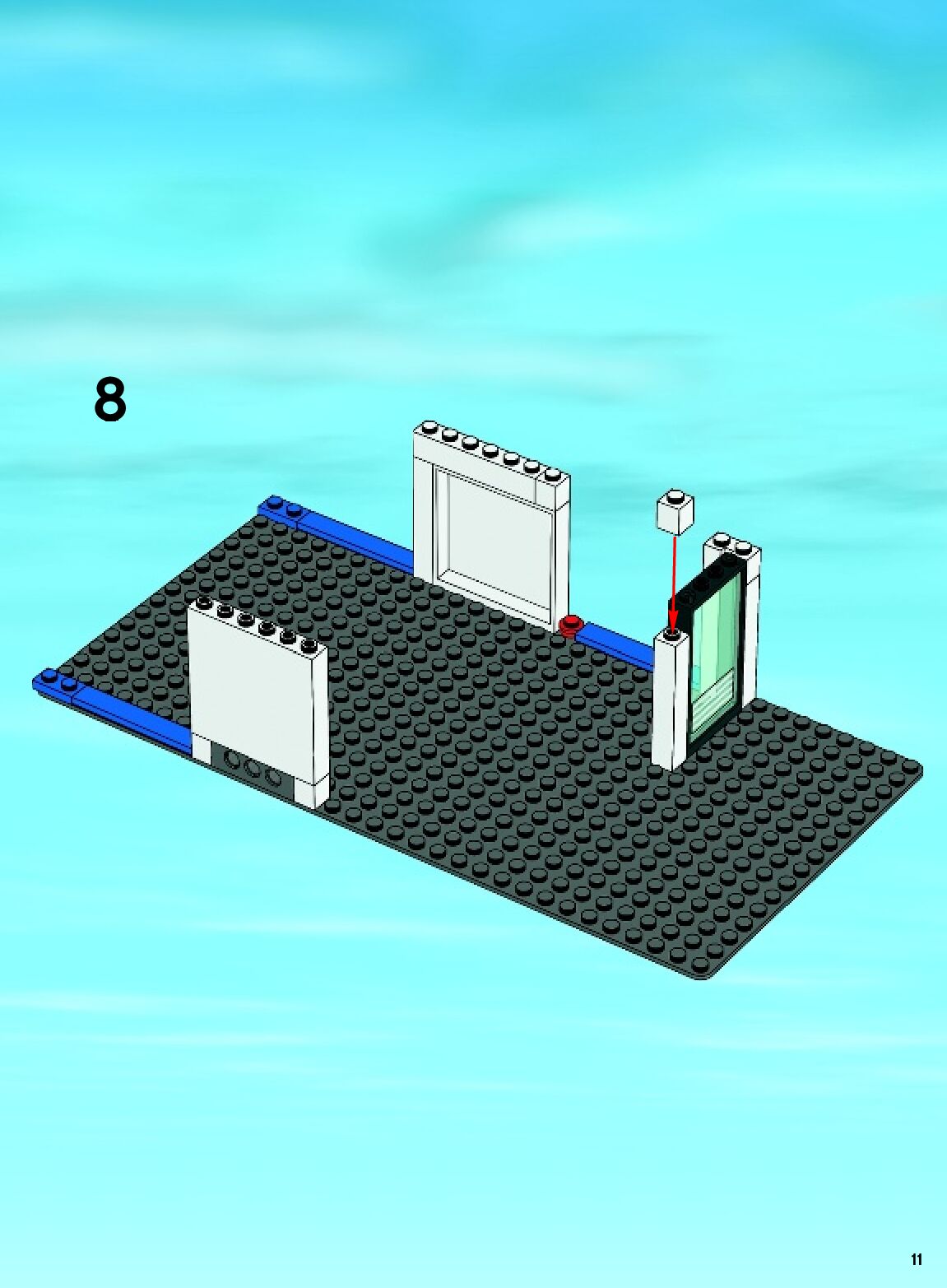 8

11