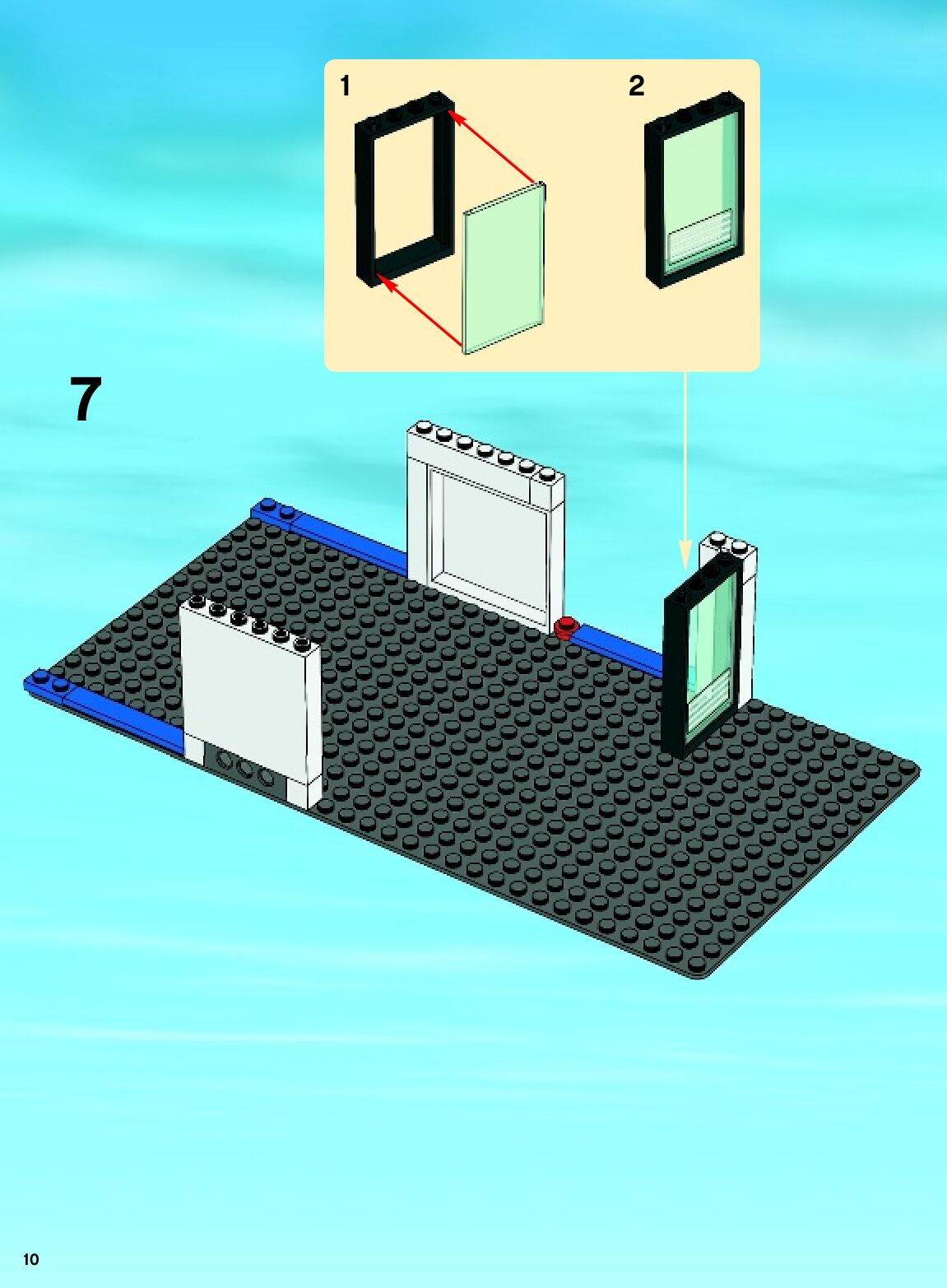 1

2

7

10