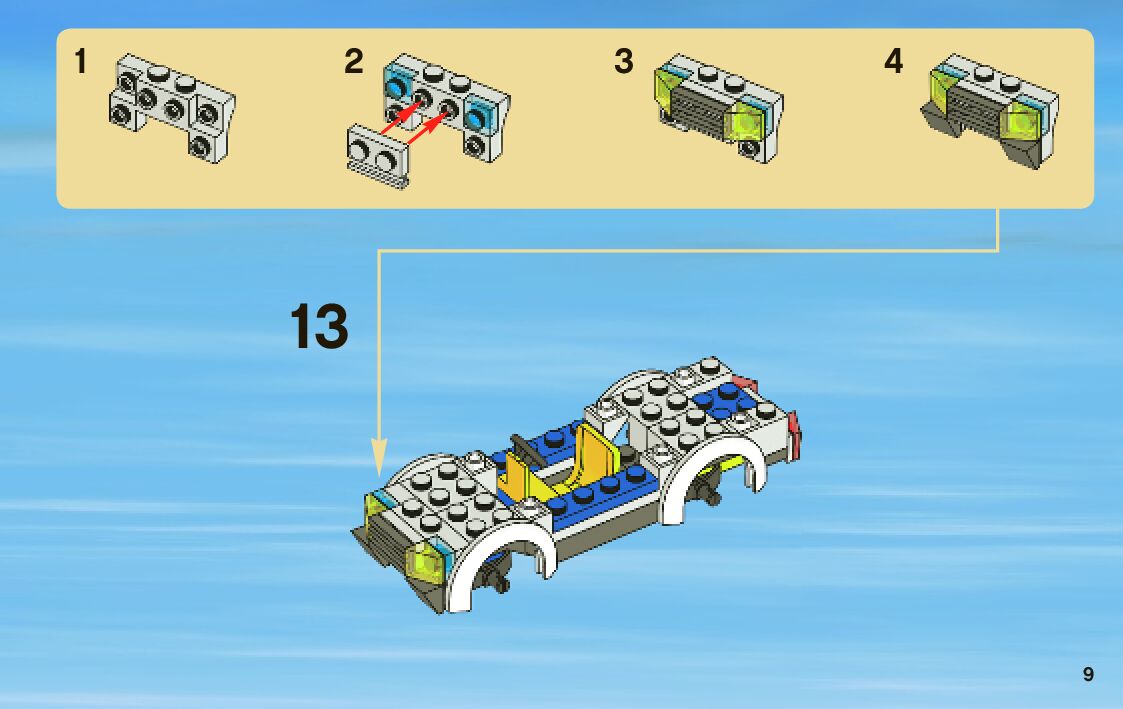 1

2

3

4

13

9