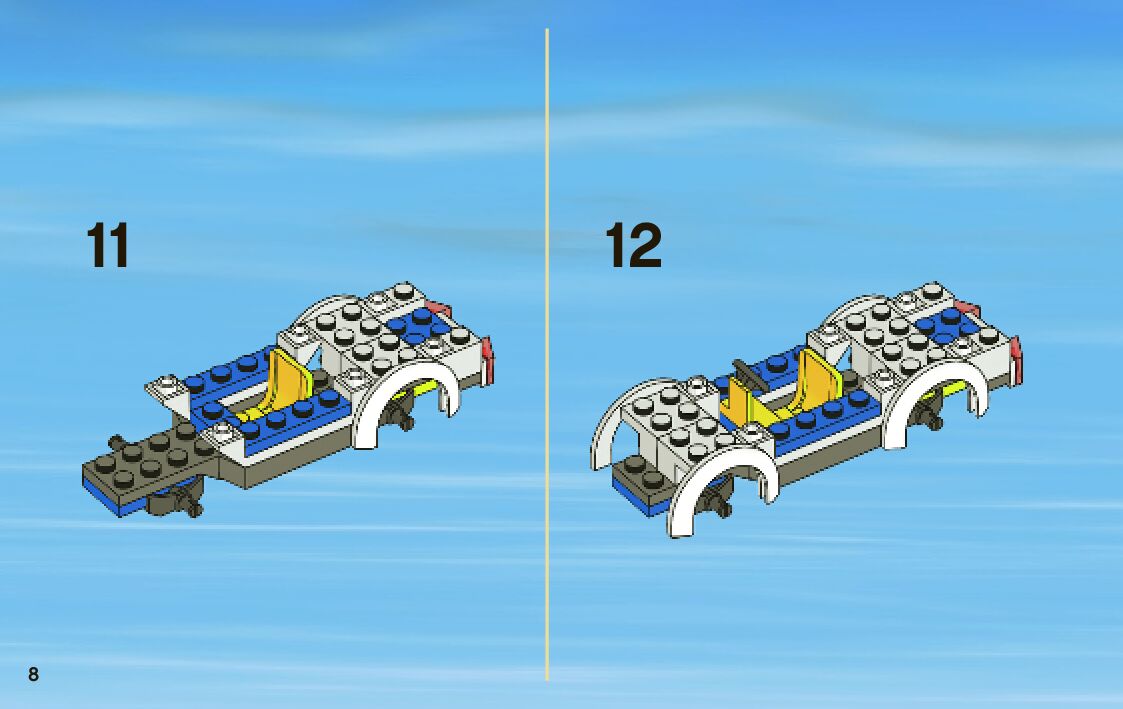 11

12

8