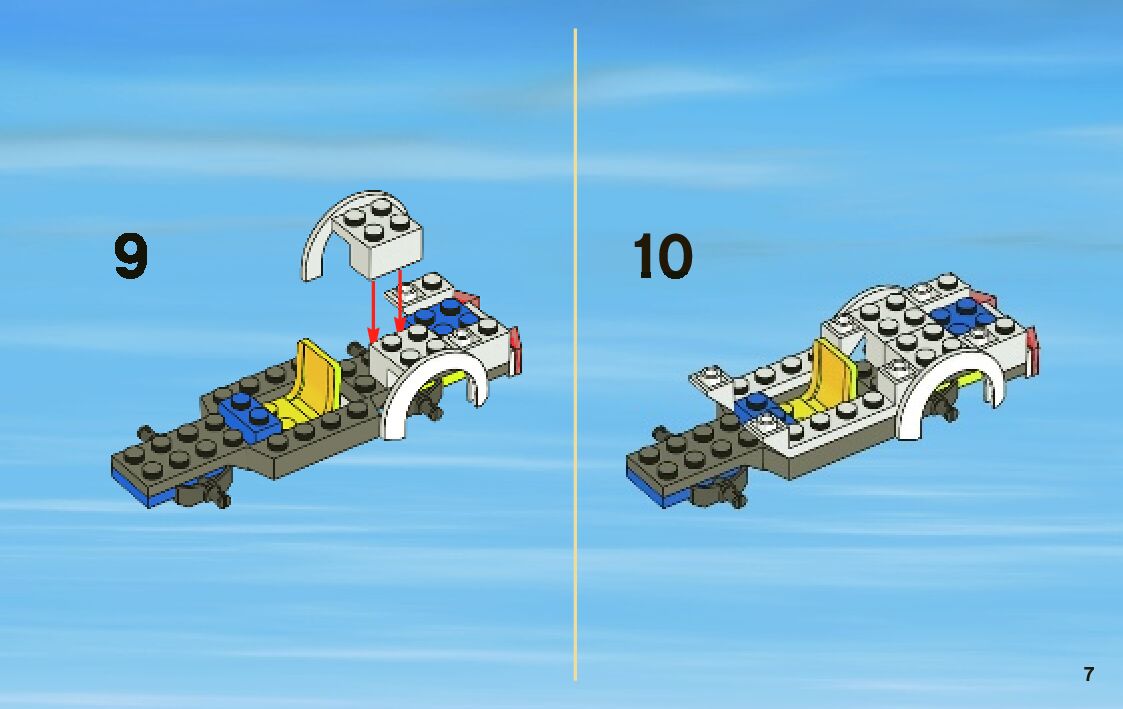 9

10

7