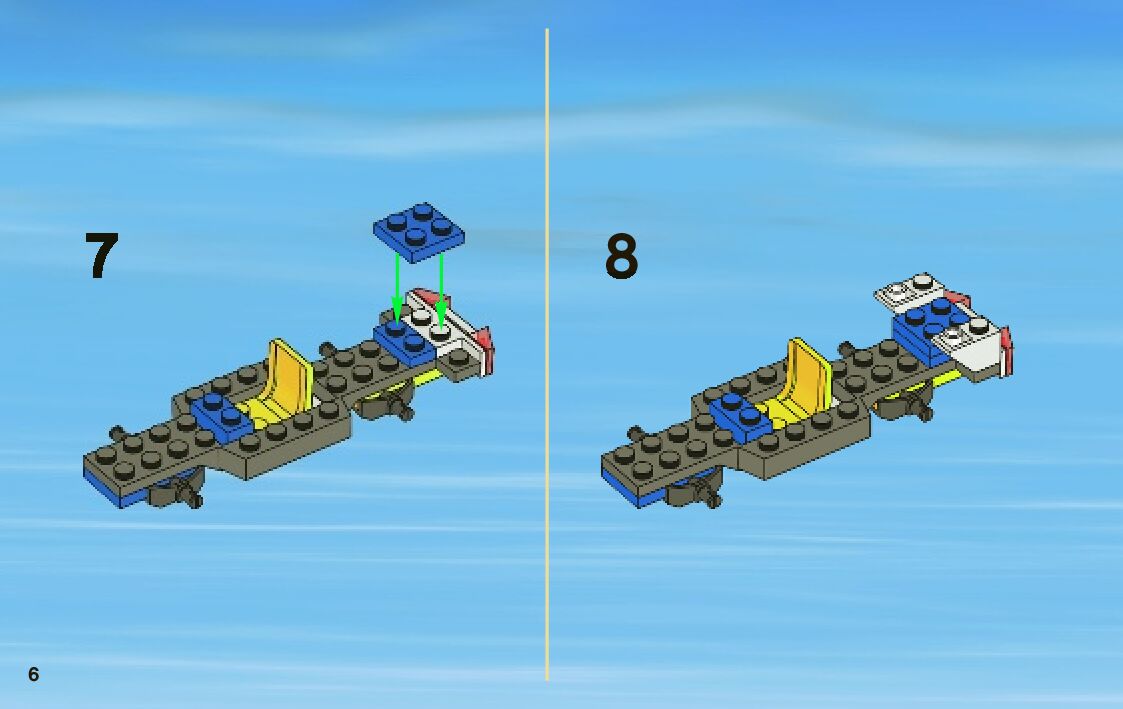 7

8

6