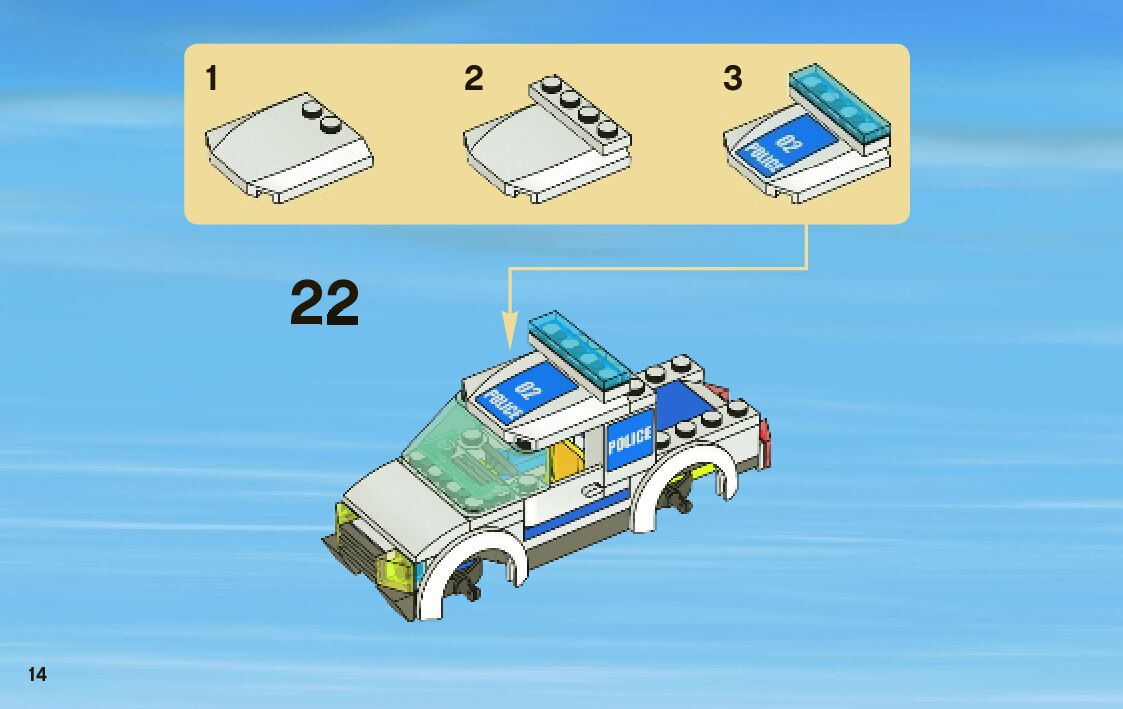 1

2

3

02
POLICE

22

02
POLICE

POLICE

14