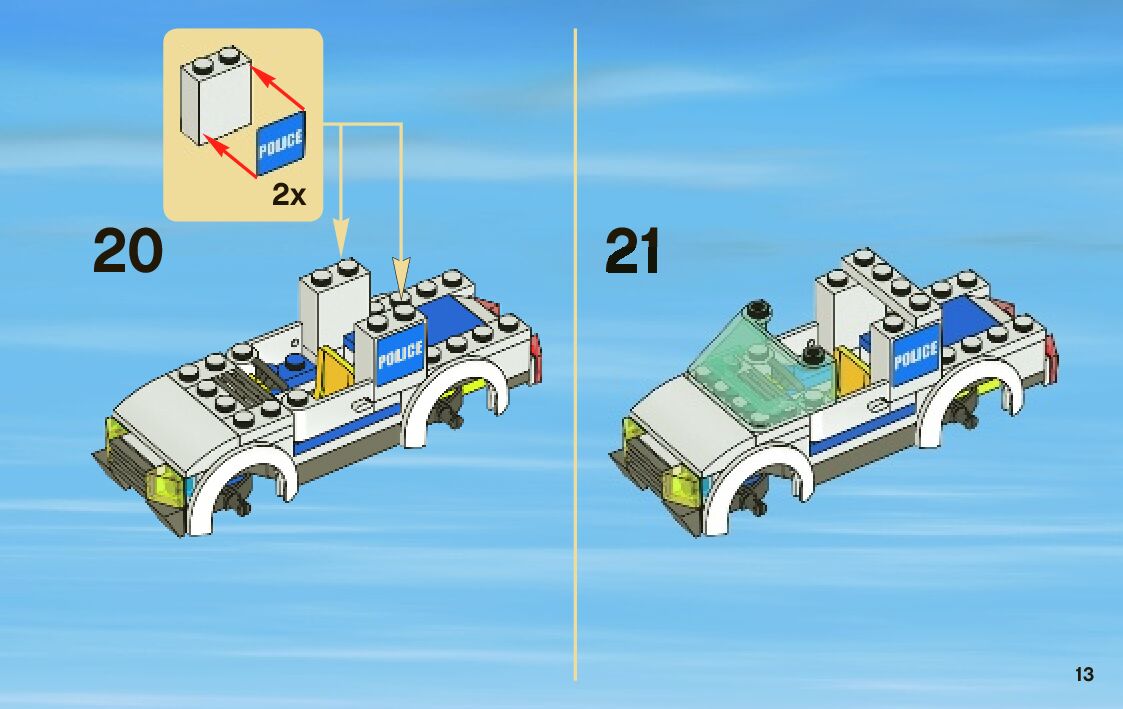 POLICE

2x

20

POLICE

21

POLICE

13