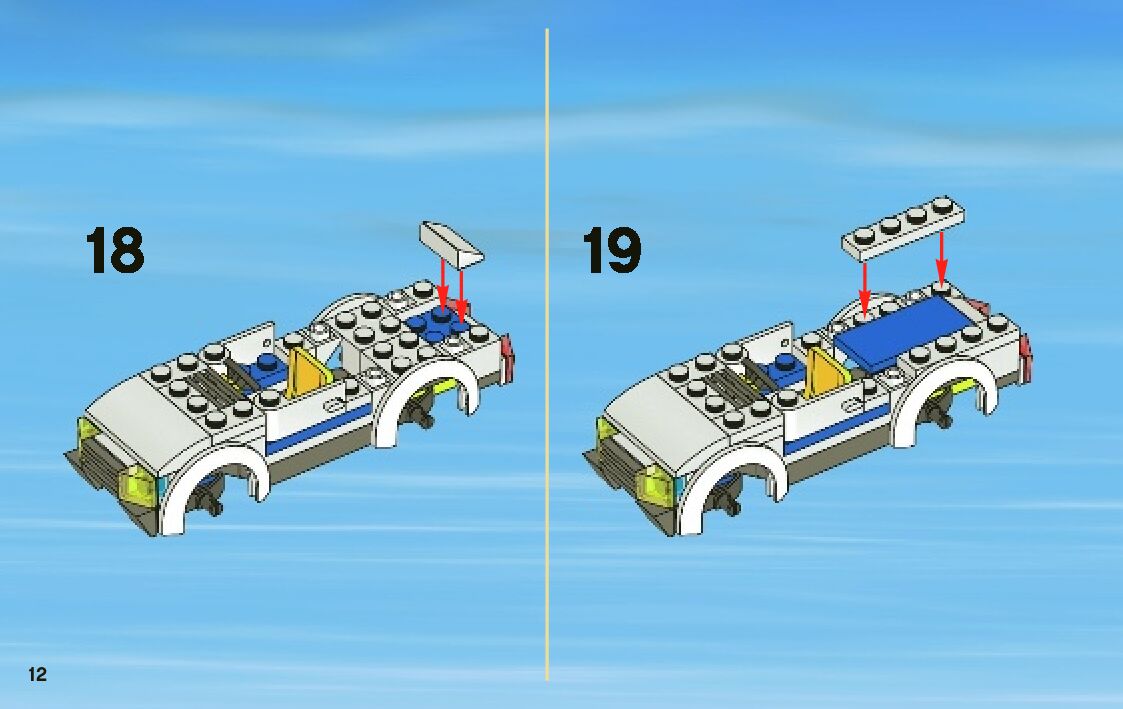 18

19

12