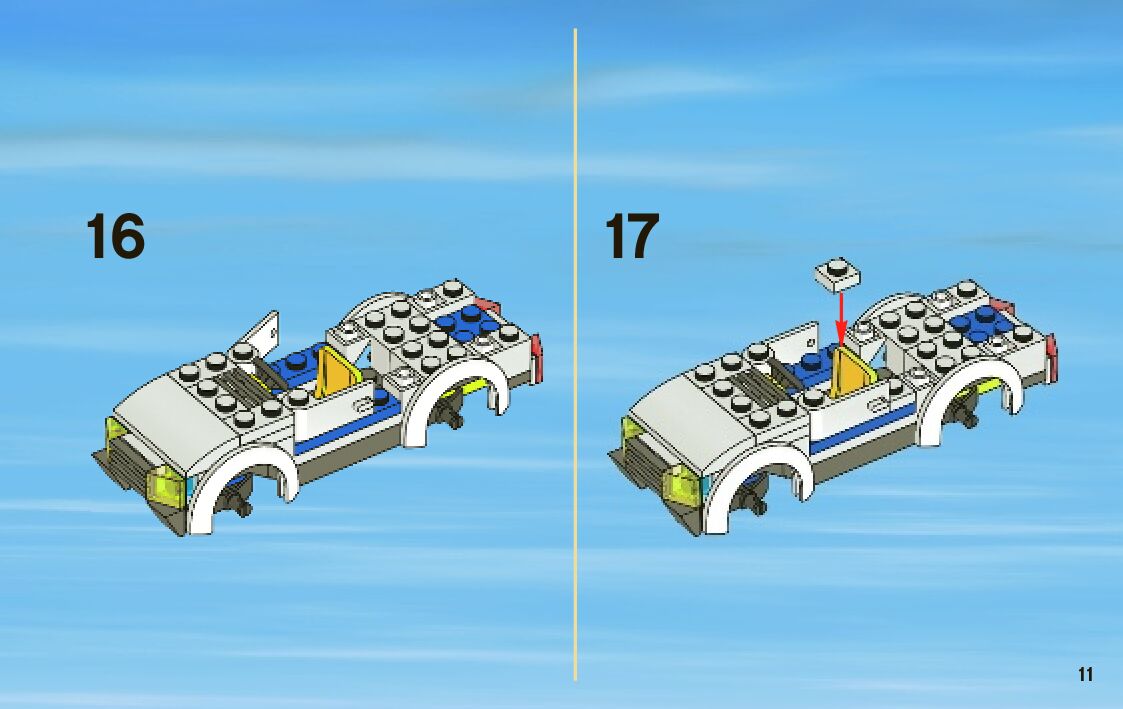 16

17

11