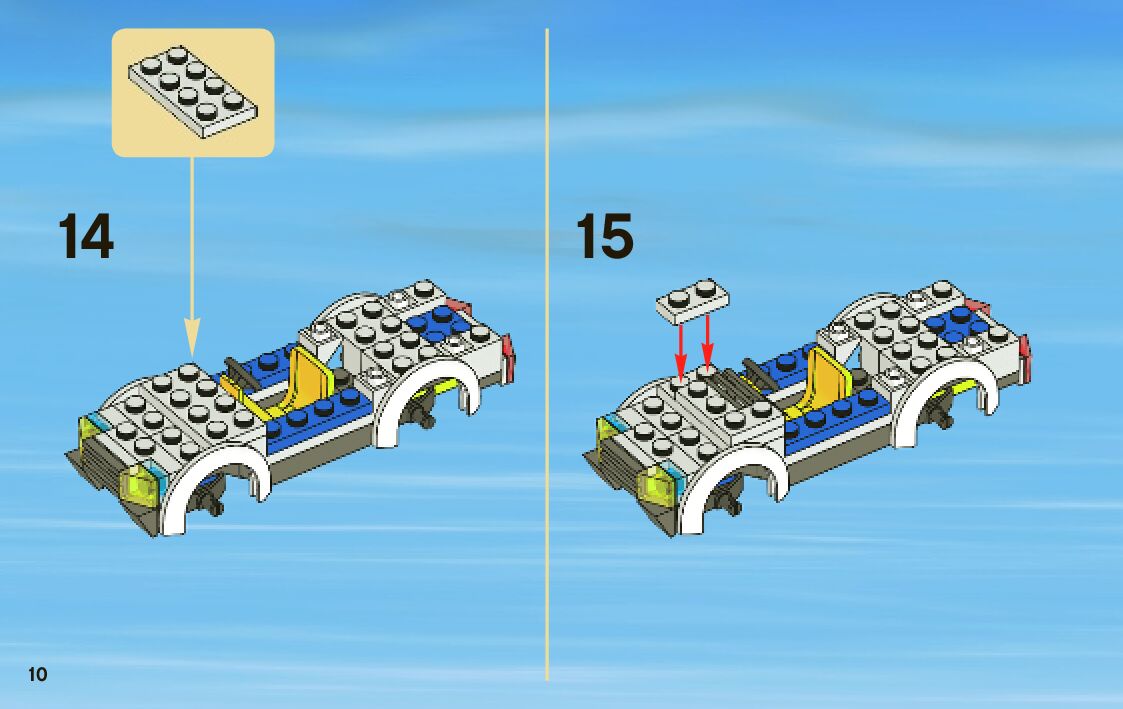 14

15

10