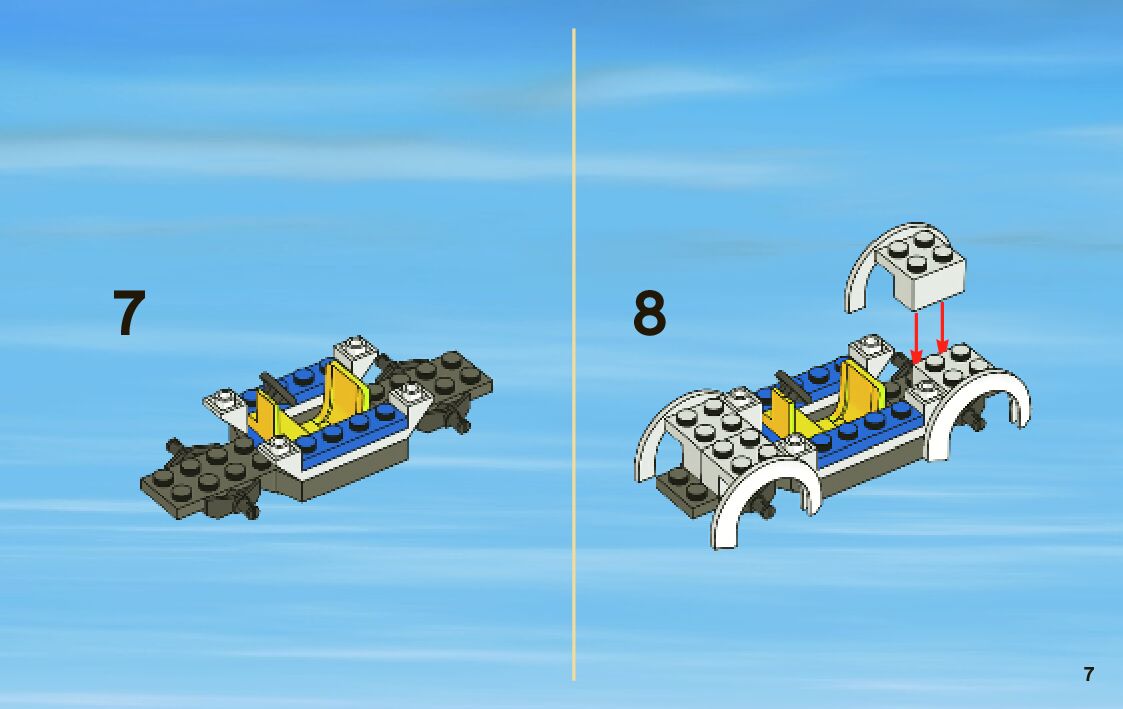 7

8

7