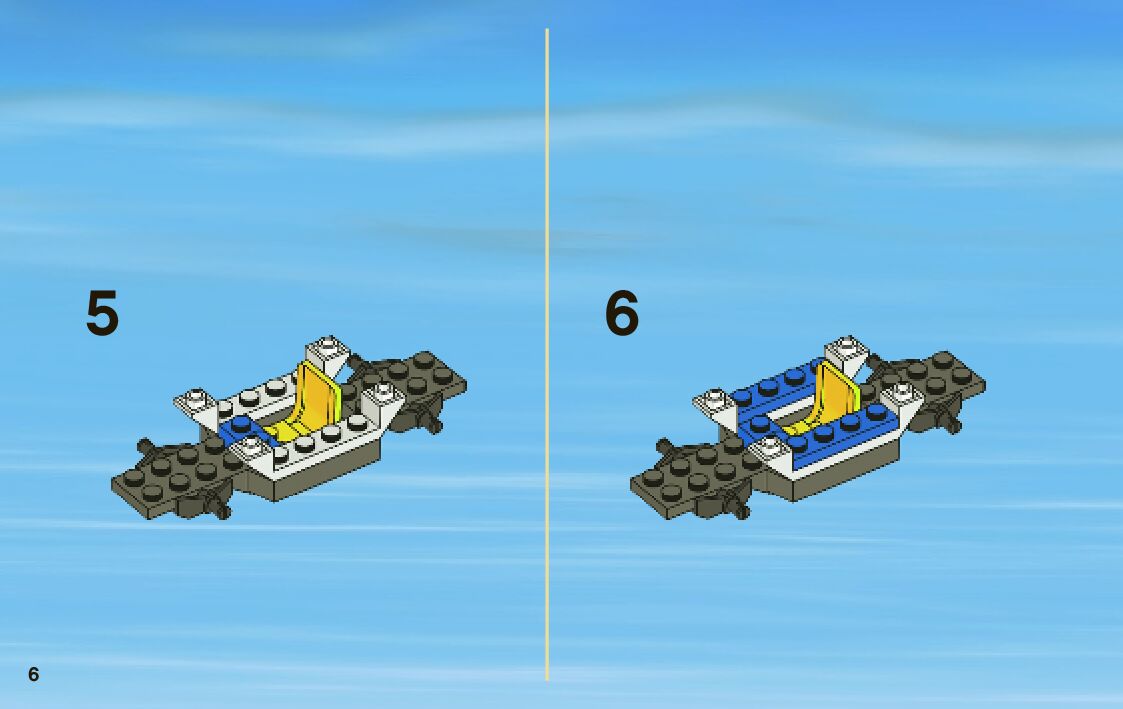 5

6

6