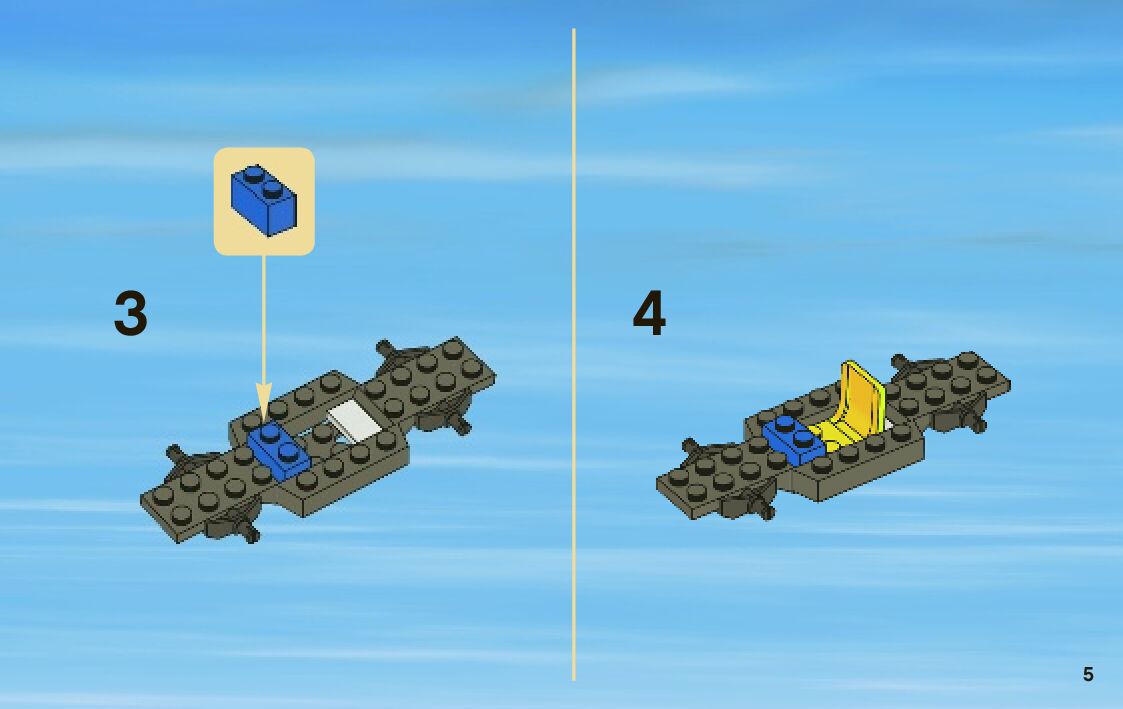 3

4

5