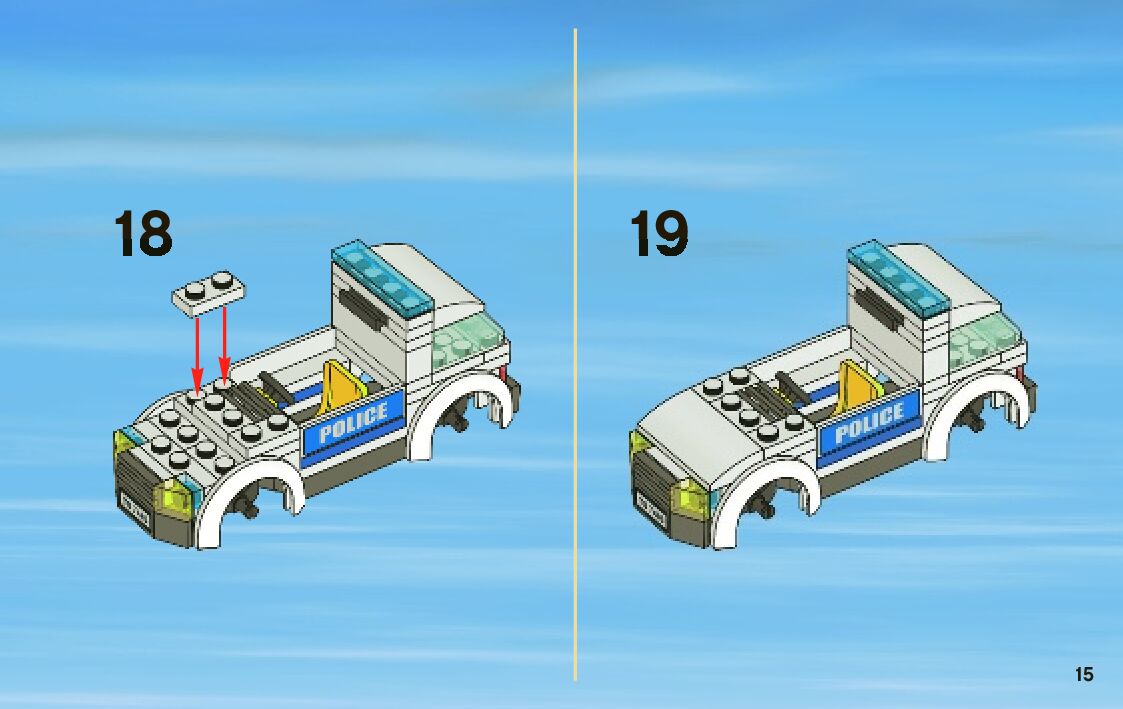 18

POLICE

19

POLICE

15