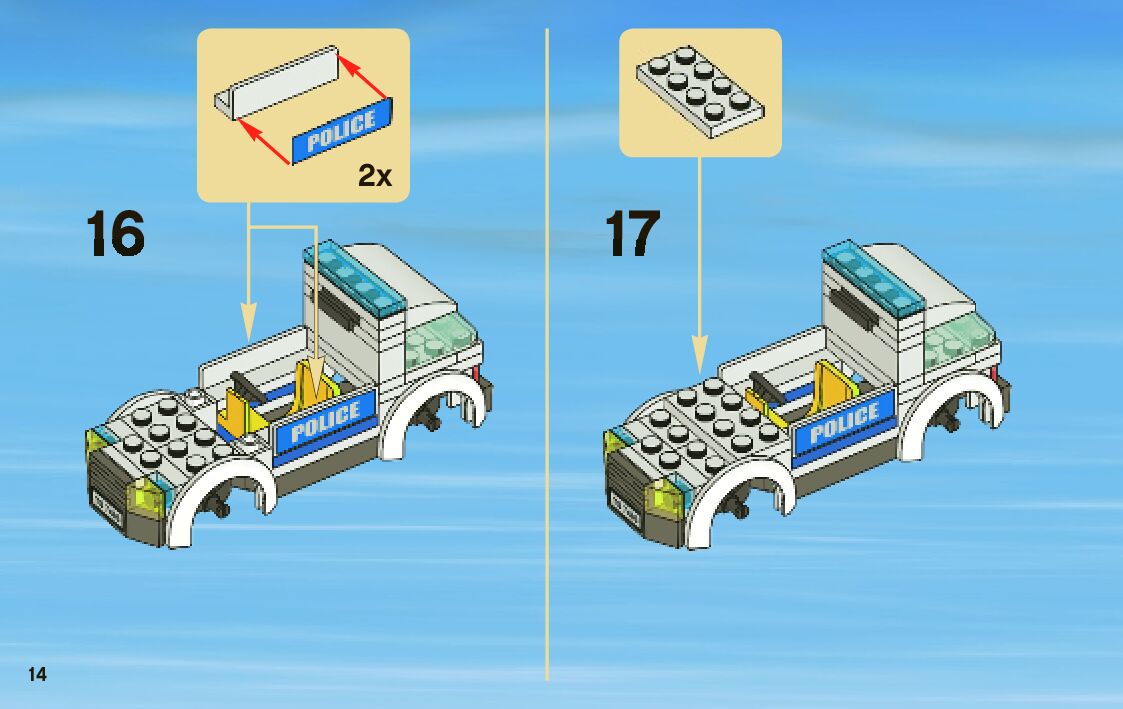 POLICE

2x

16

POLICE

17

POLICE

14