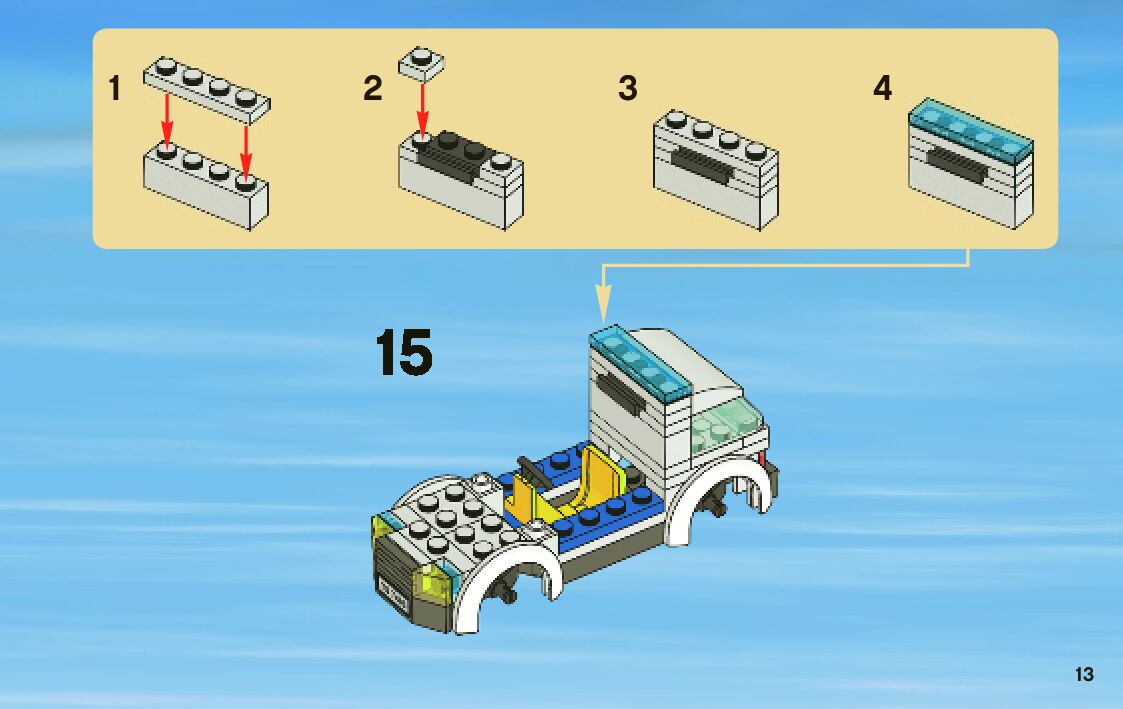 1
2
3
4
15
13