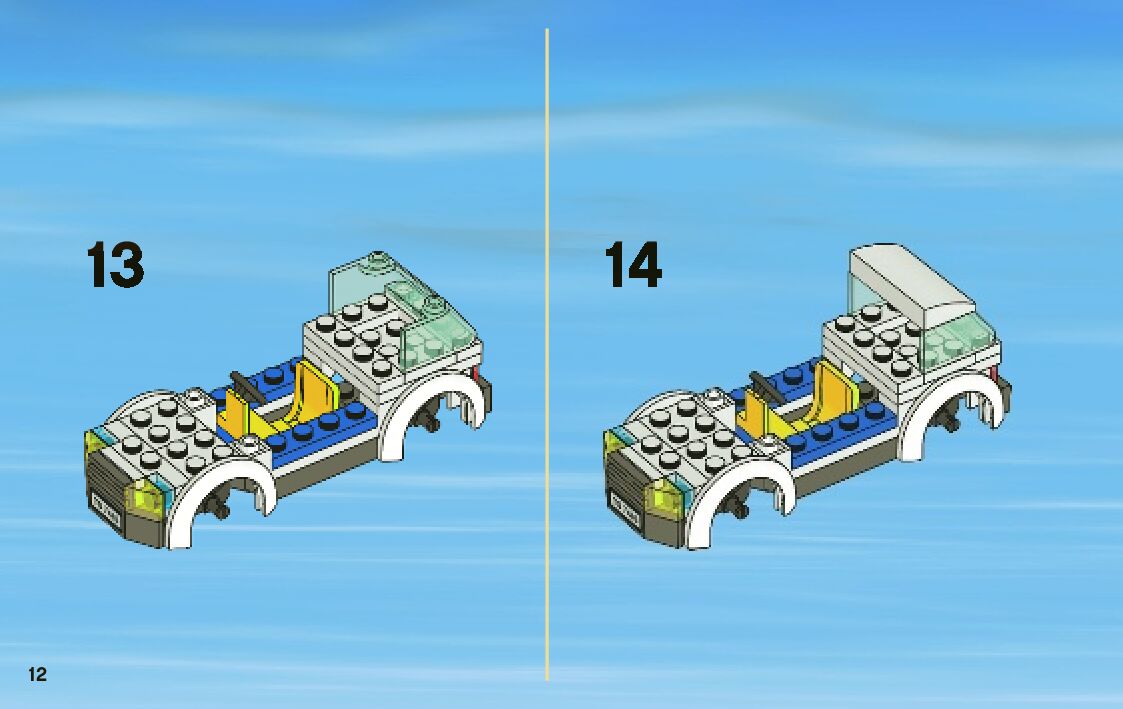 13

14

12