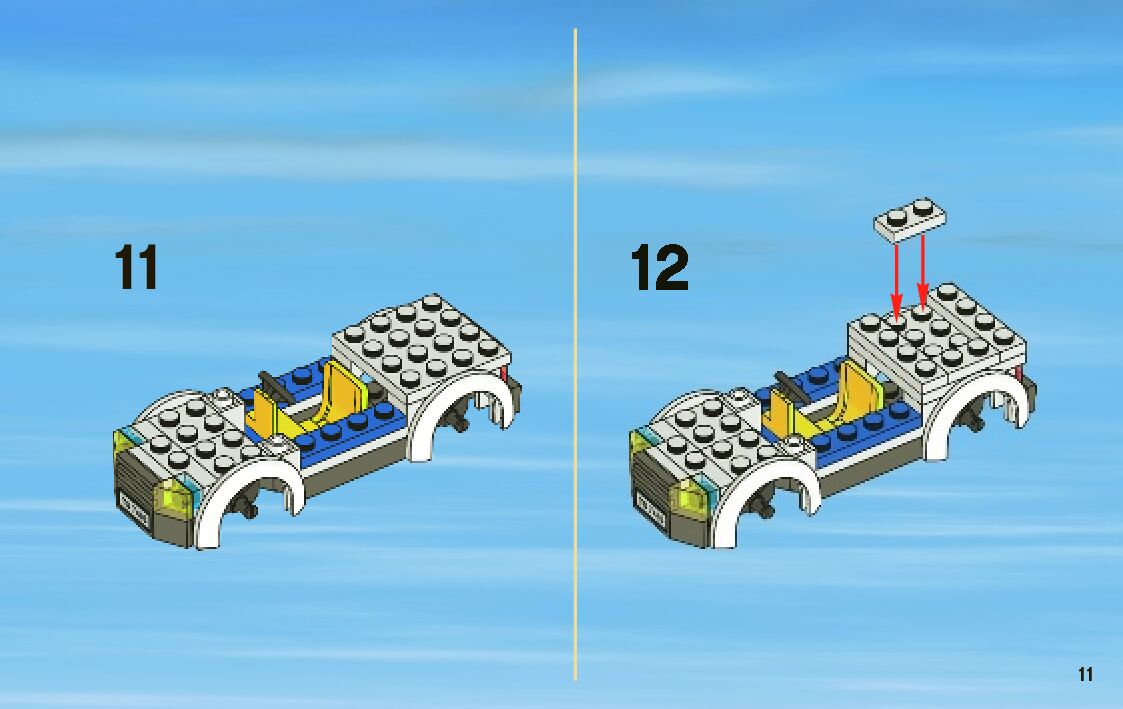 11

12

11