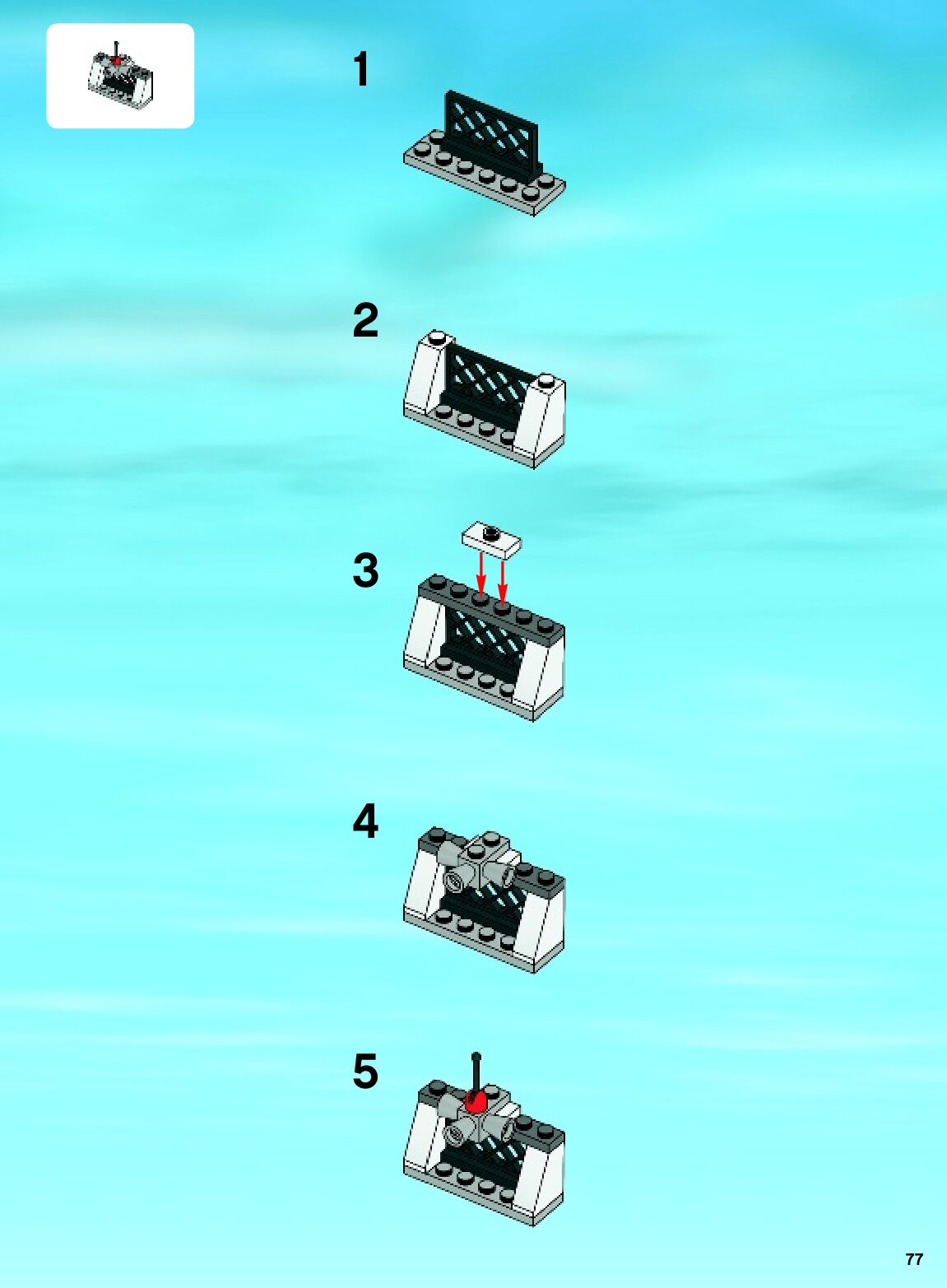 1

2

3

4

5

77