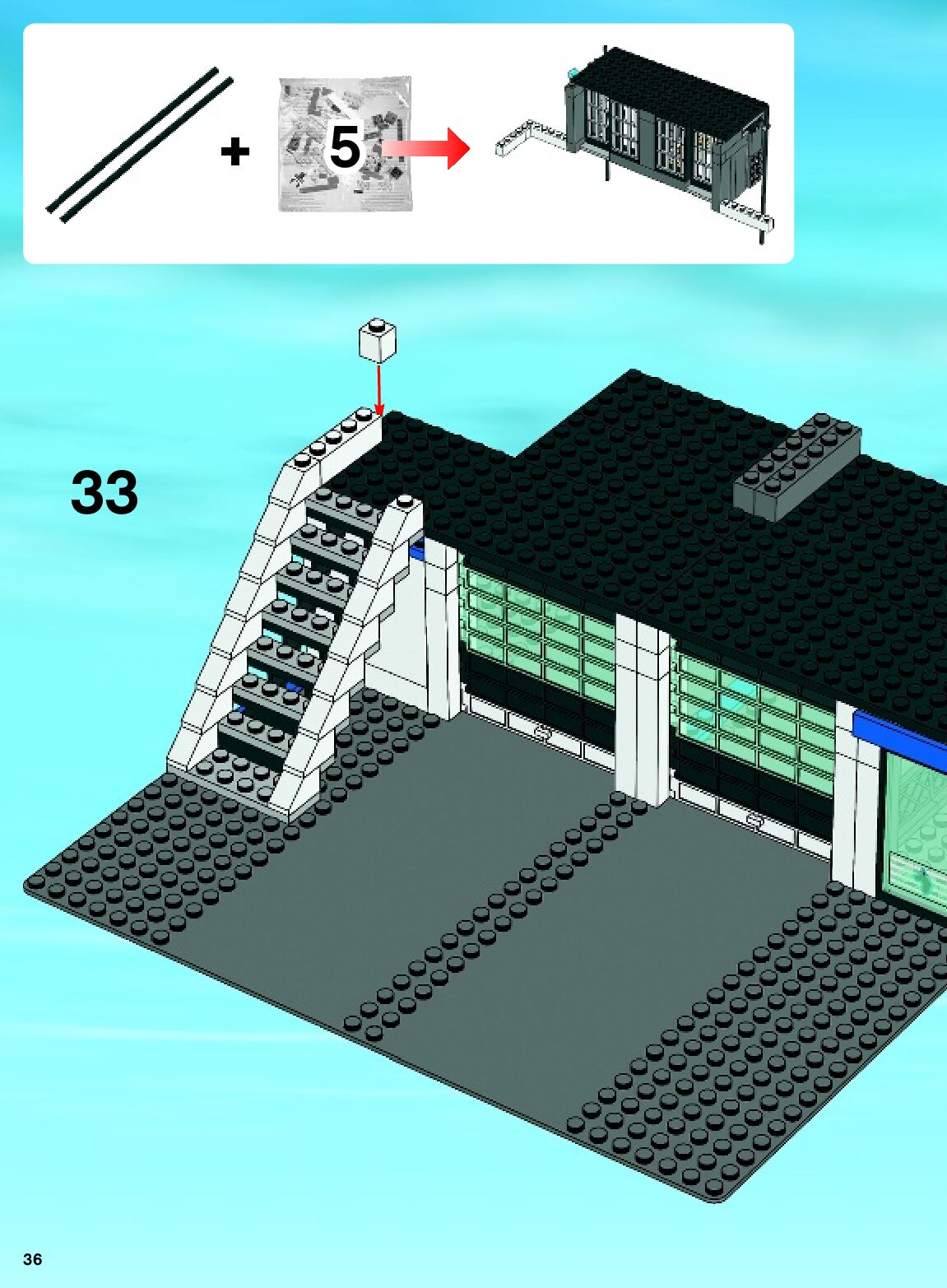 + 5

33

36