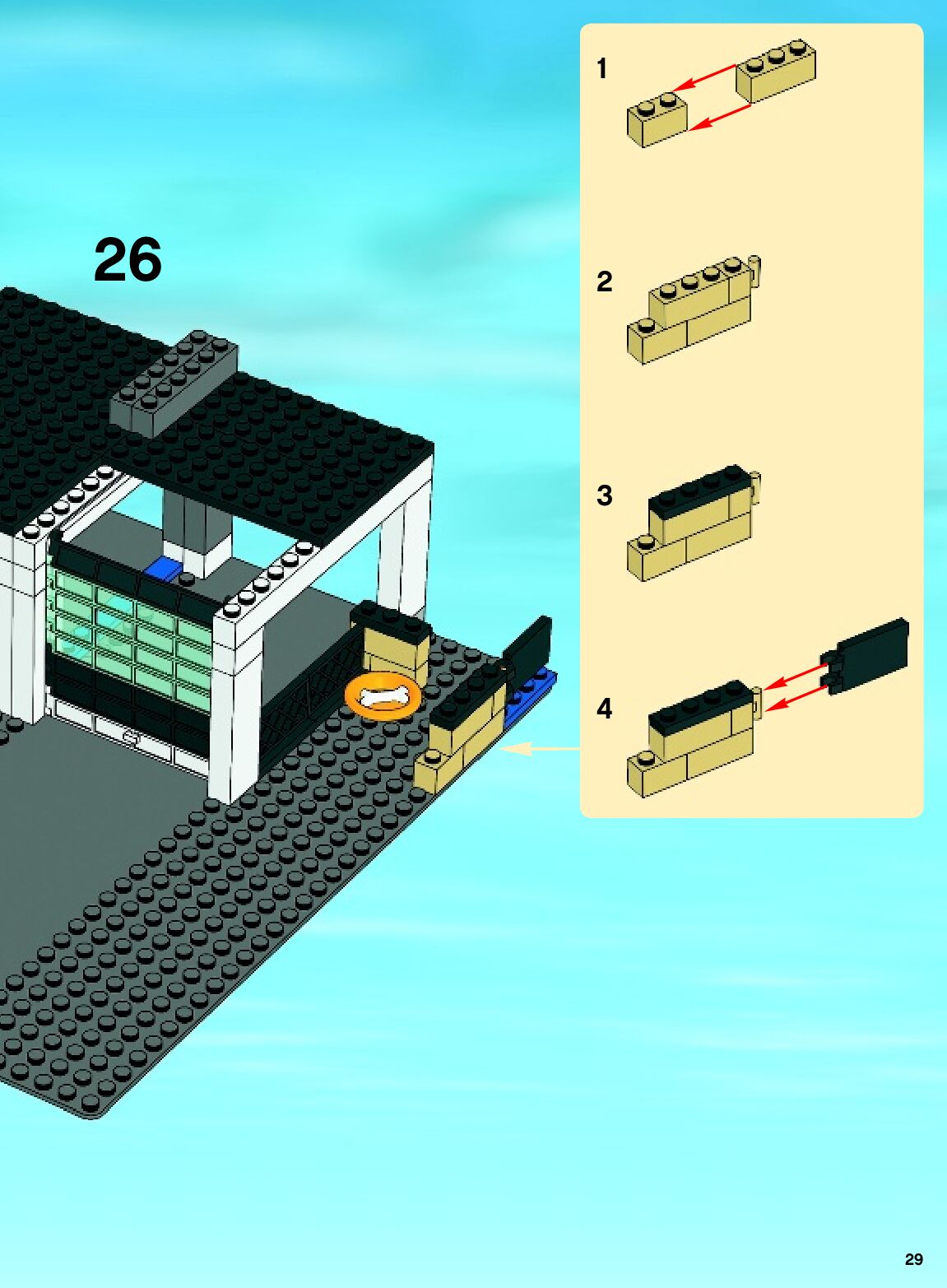 26

1

2

3

4

29