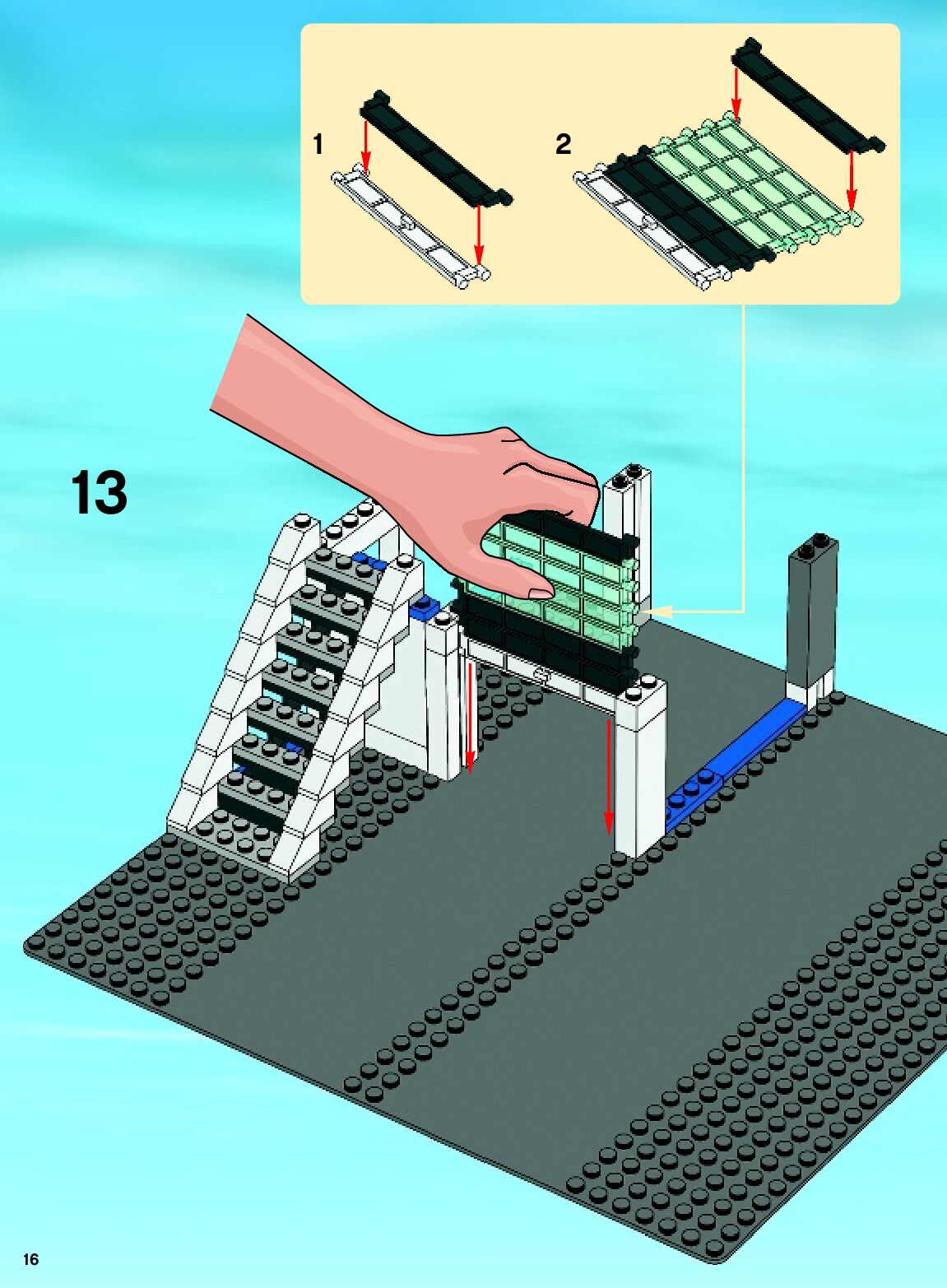 1

2

13

16