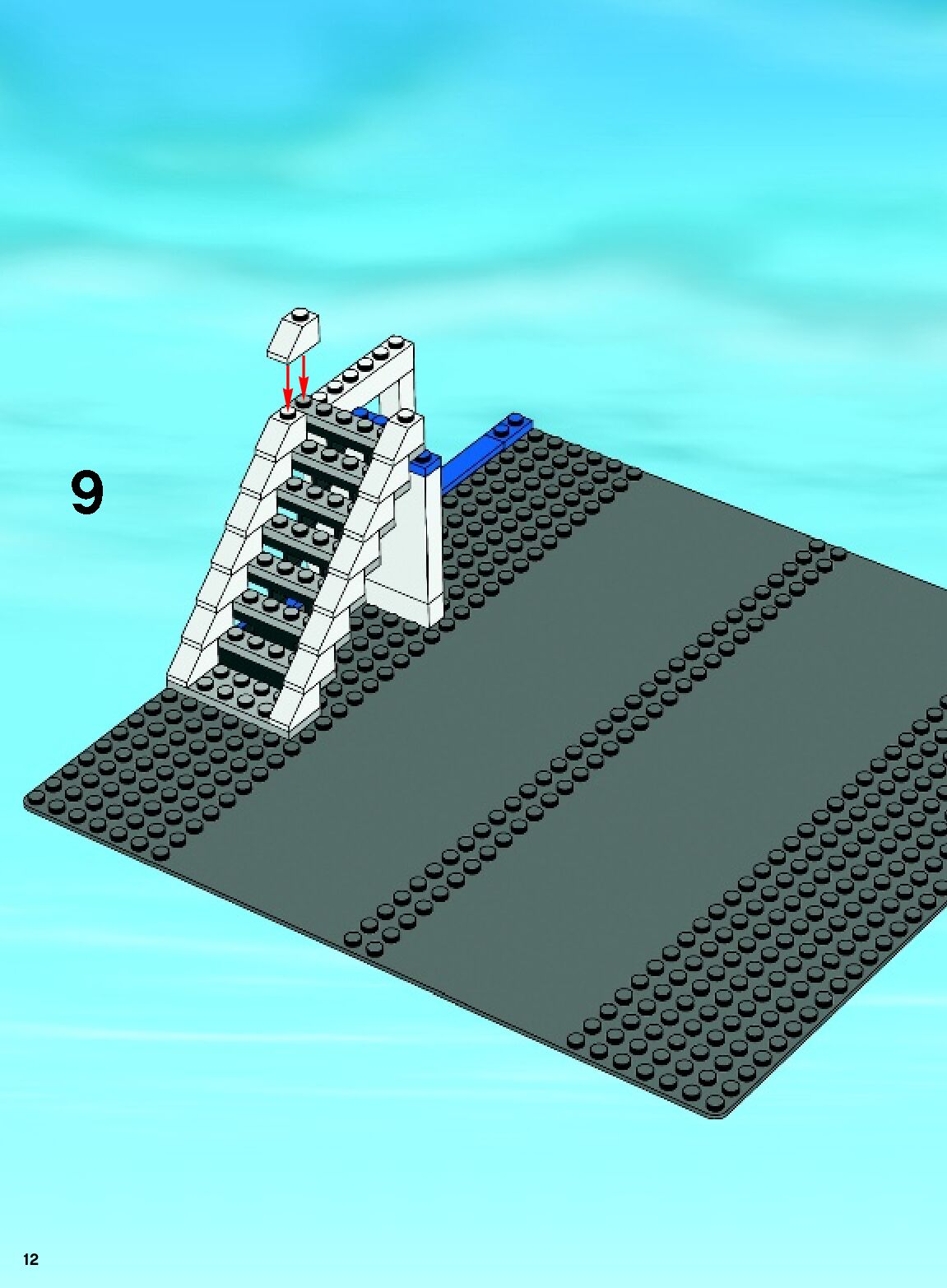 9

12