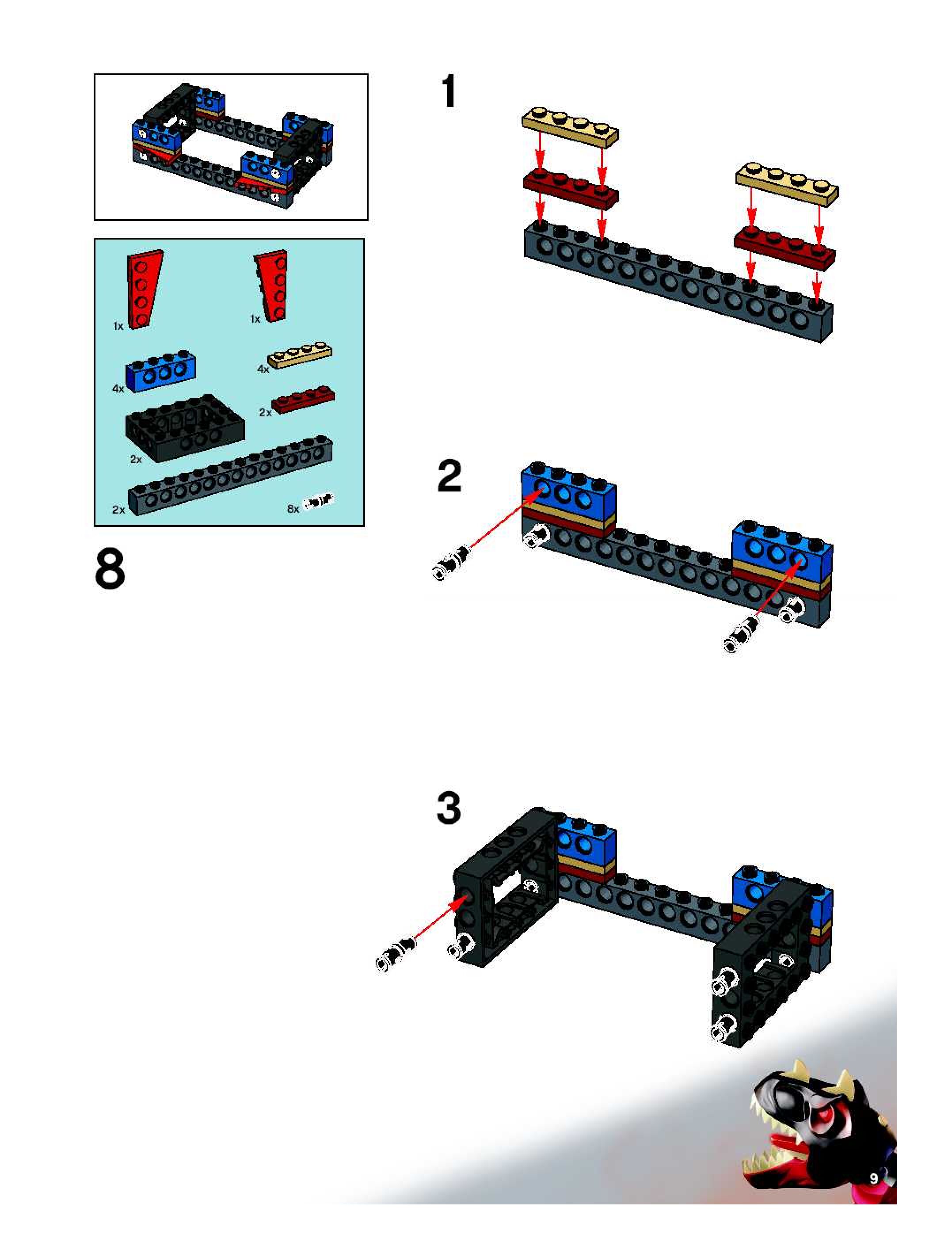 1x
1x
4x
4x
2x
2x
2x
8x

8

1

2

3

9