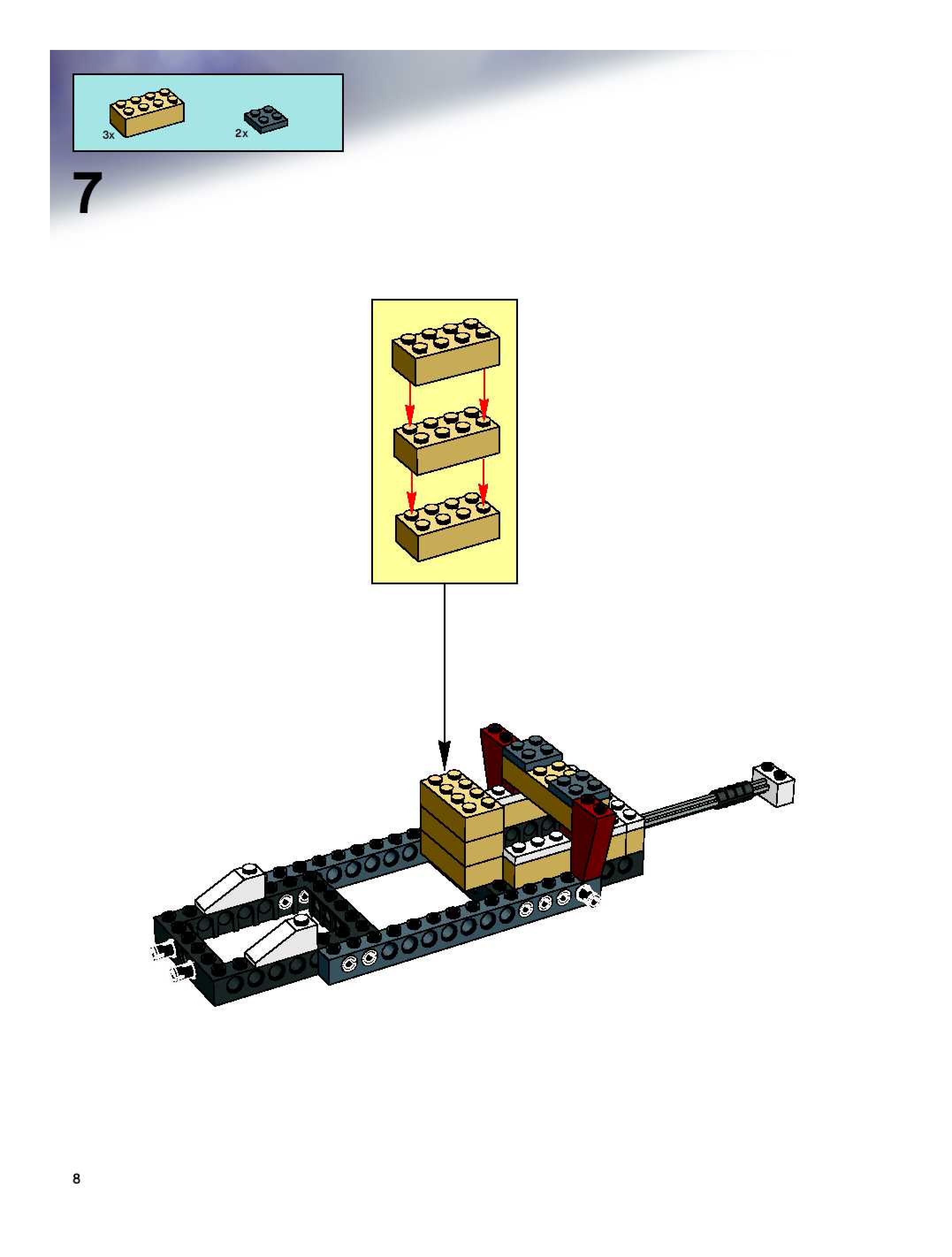 3x

2x

7

8