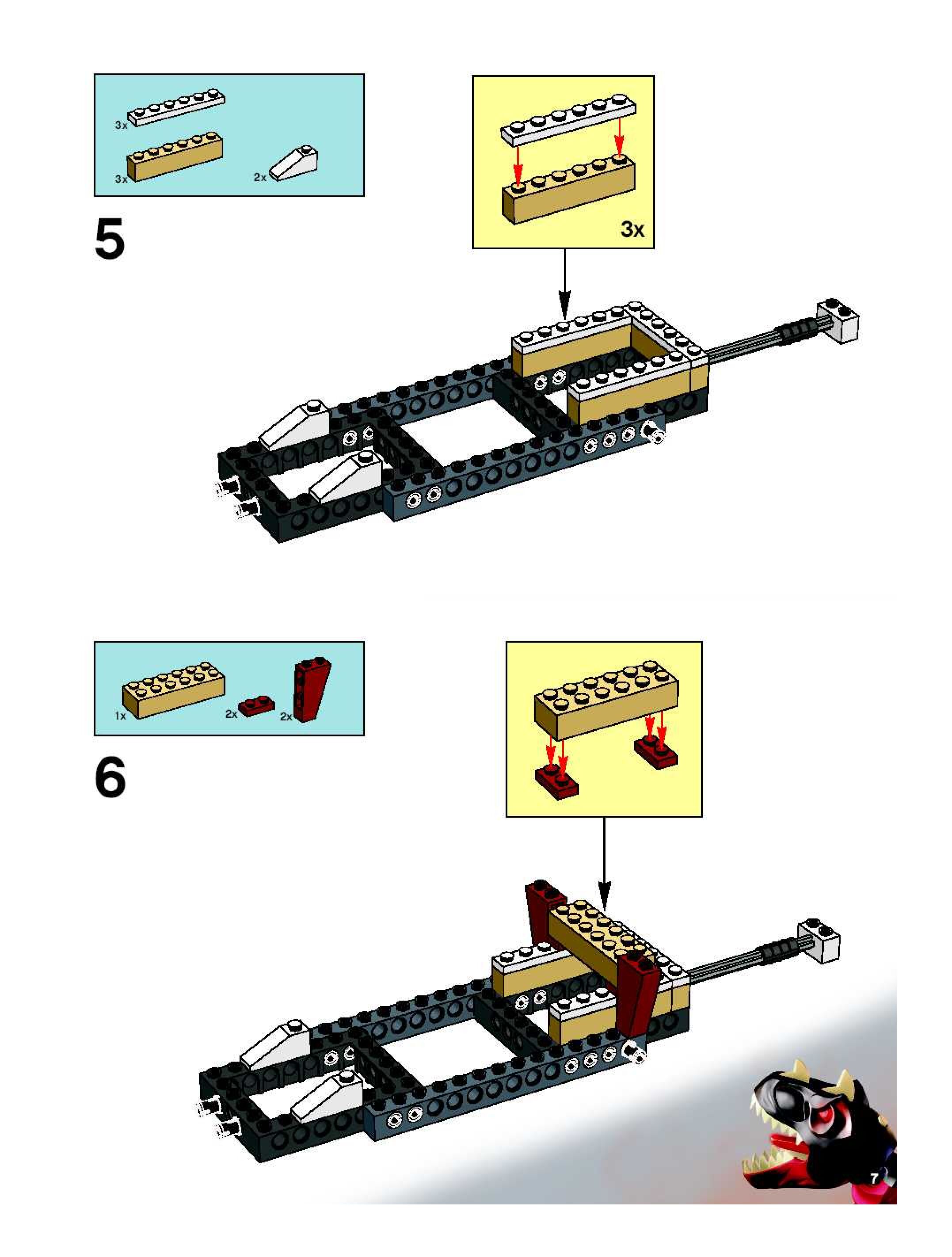 3x
3x
2x

5

3x

1x
2x
2x

6

7