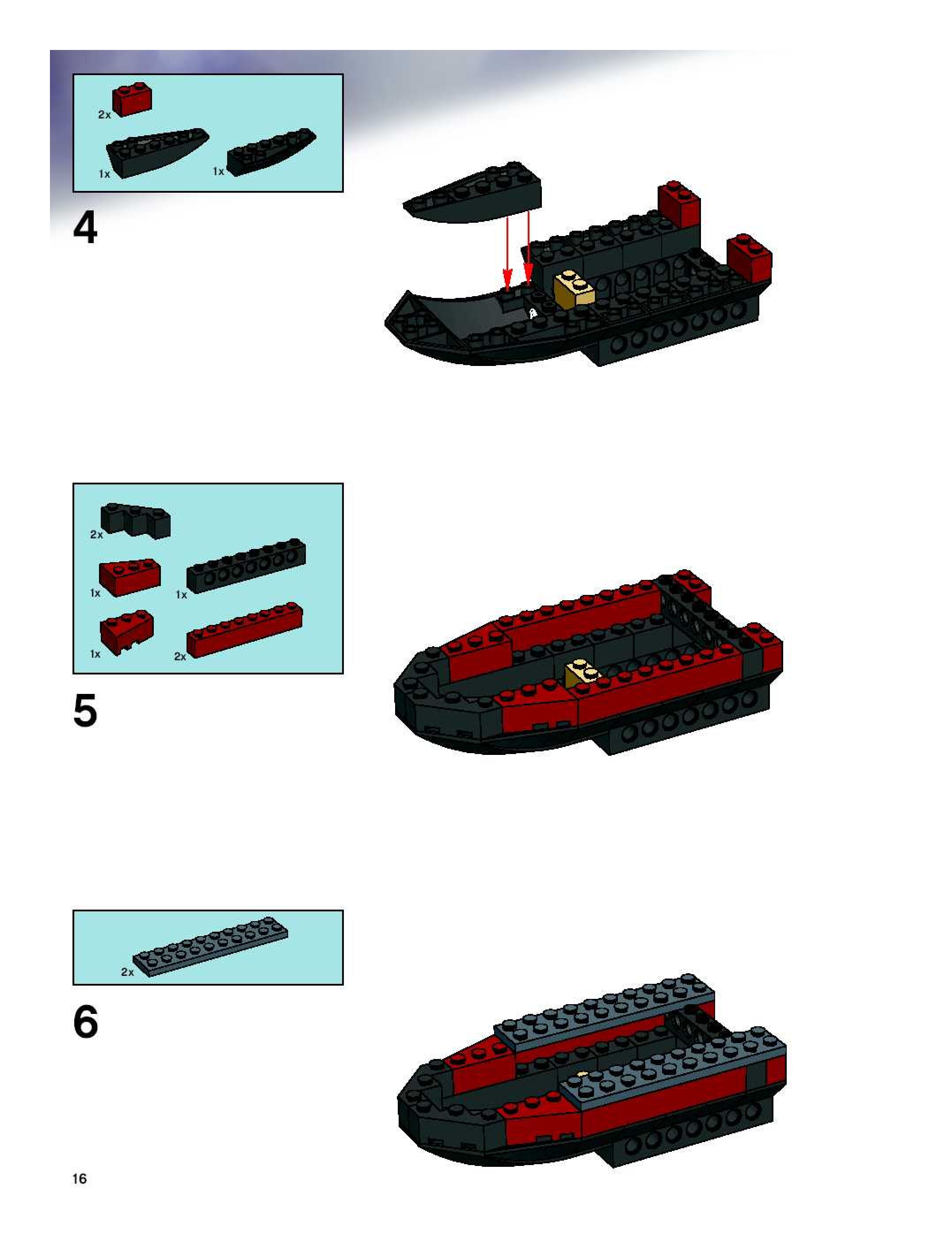 2x
1x
1x

4

2x
1x
1x
1x
2x

5

2x

6

16