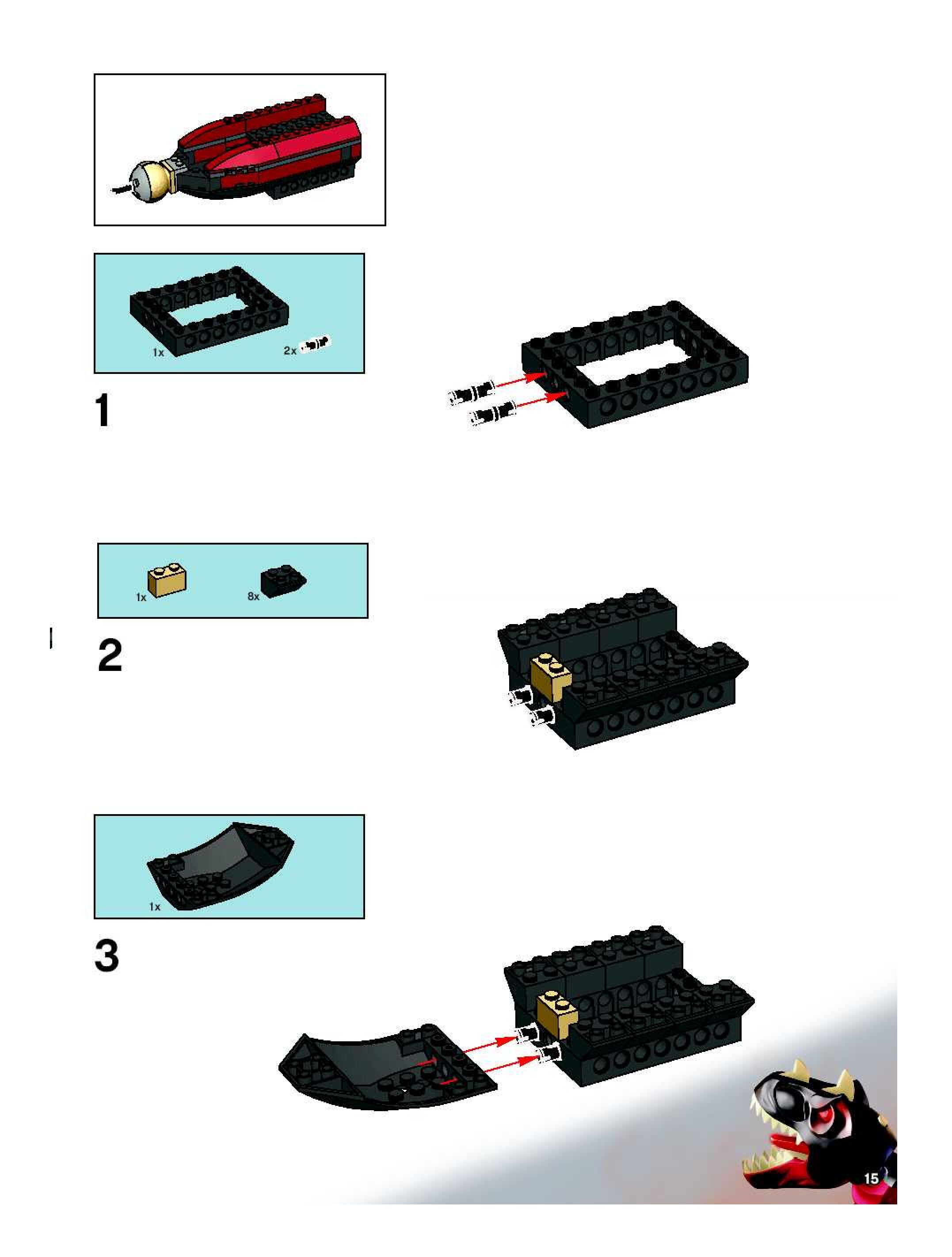 1x
2x

1

1x
8x

2

1x

3

15