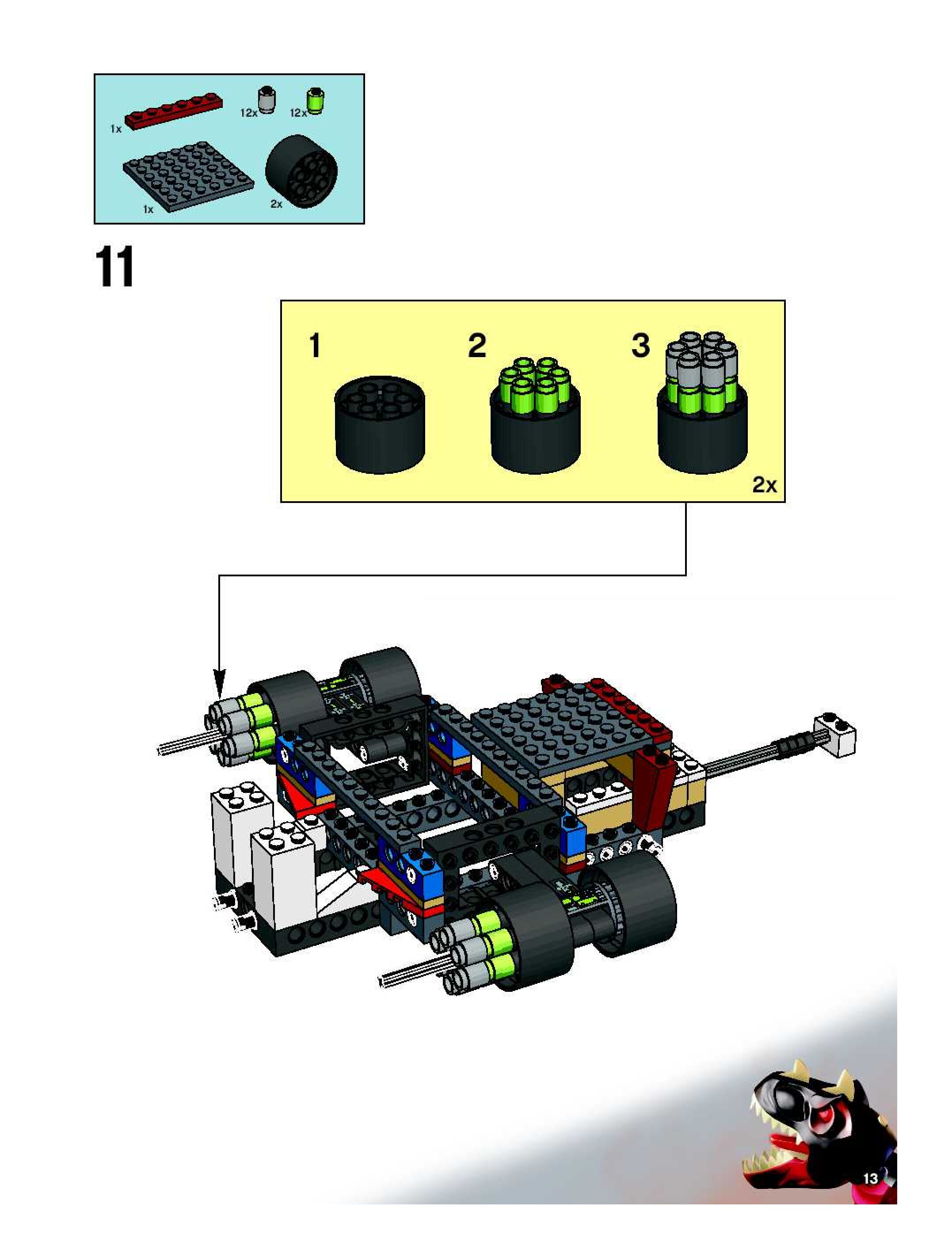 1x
12x
12x
1x
2x

11

1
2
3
2x

13