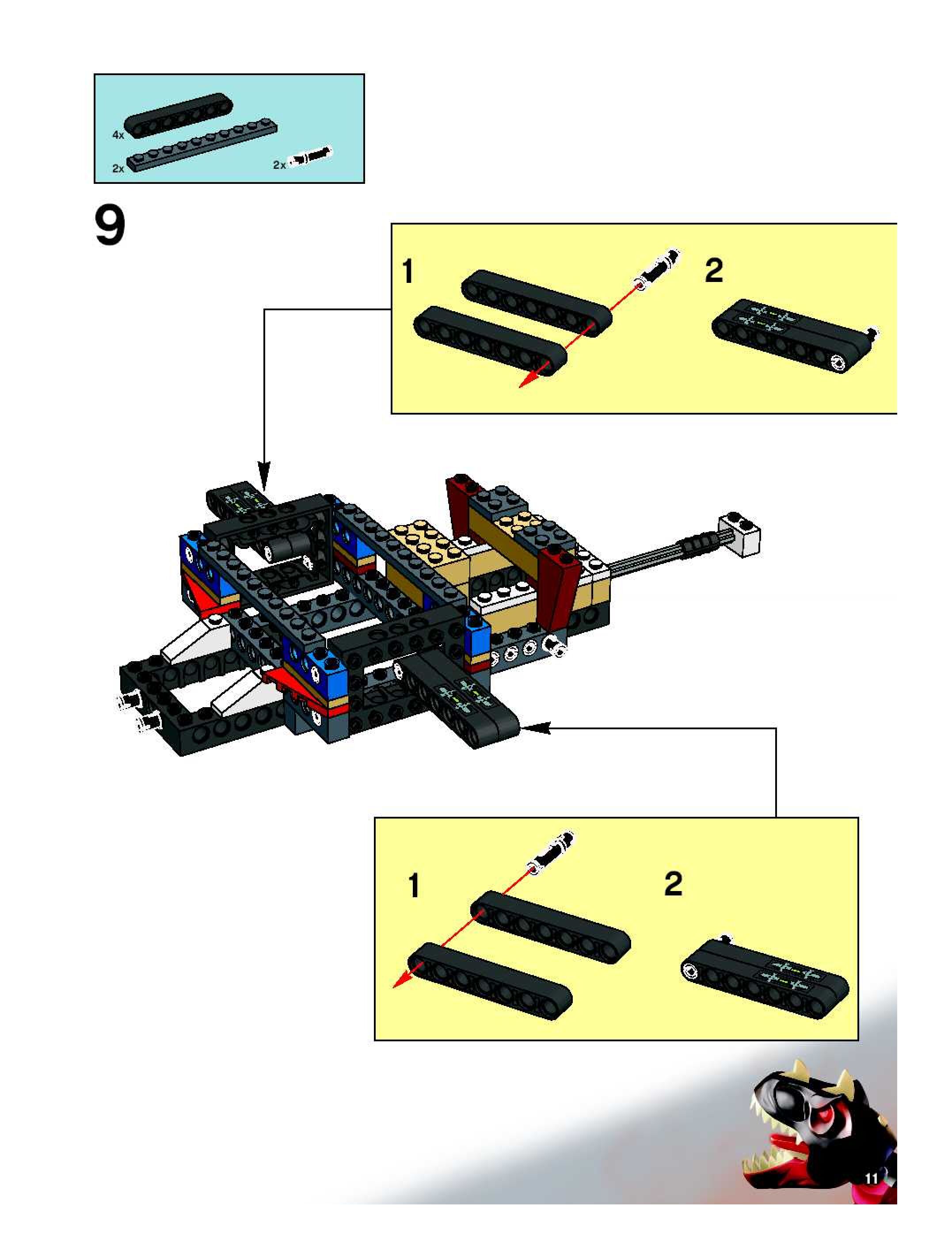 4x
2x
2x

9

1
2

1
2

11