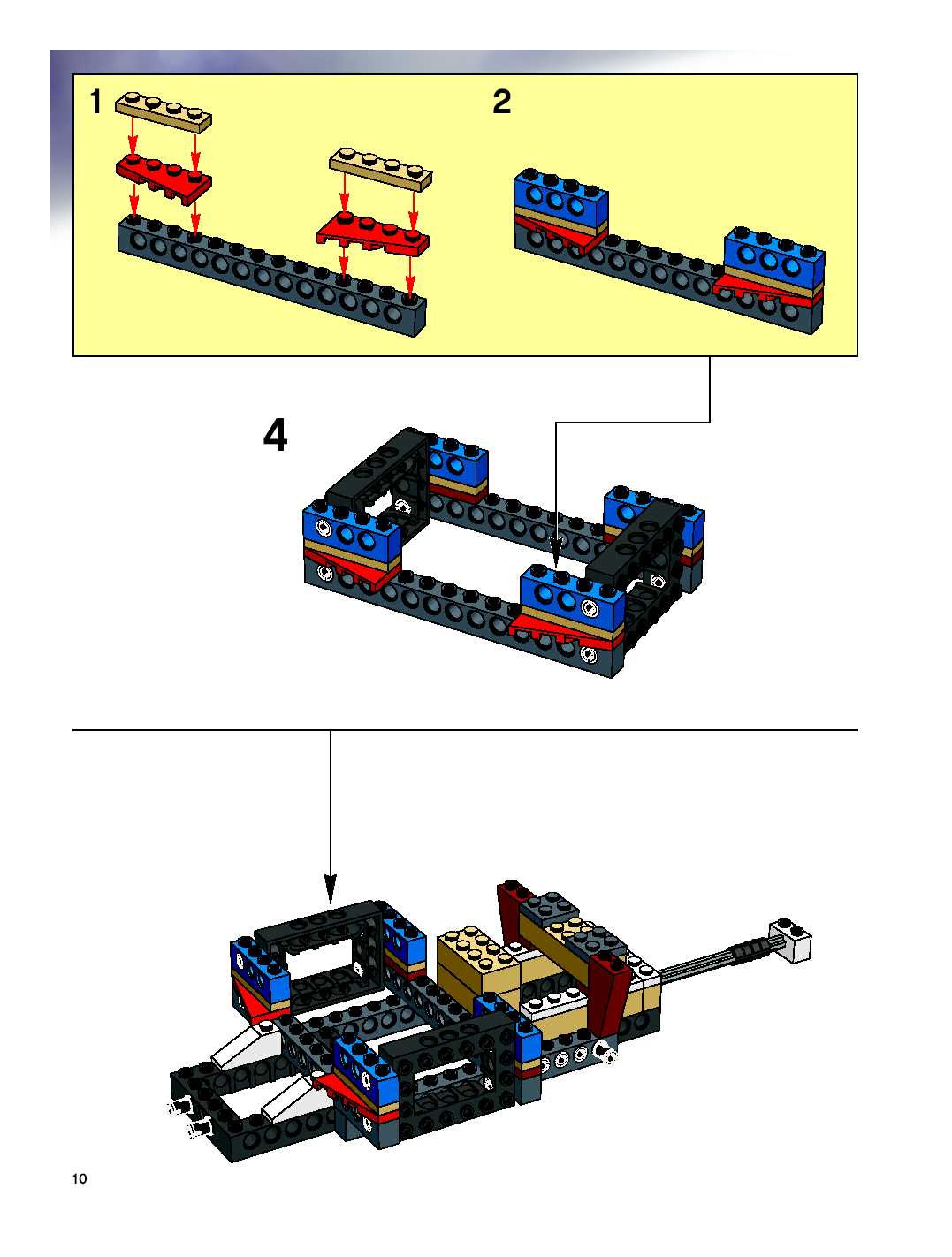 1

2

4

10