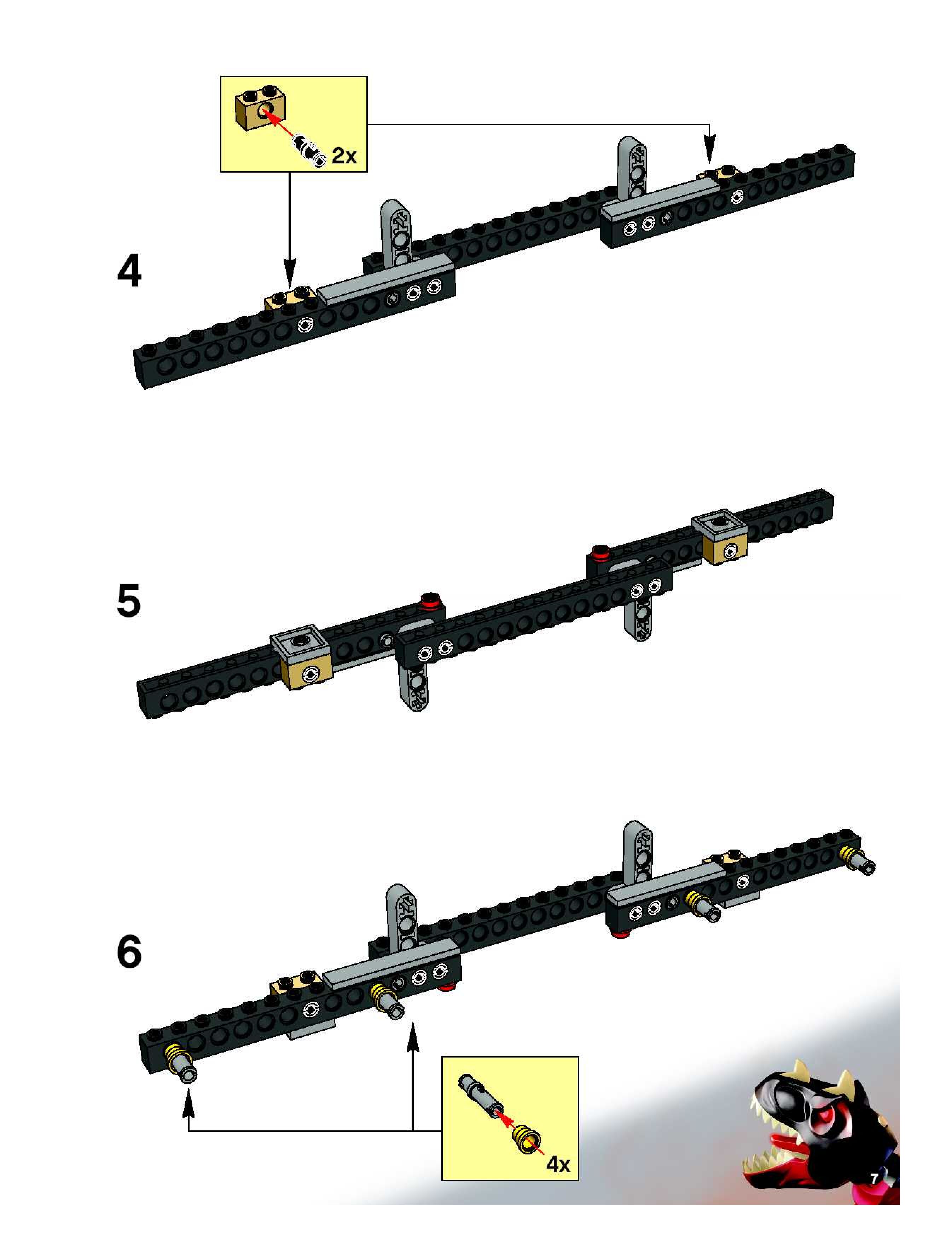 2x

4

5

6

4x

7