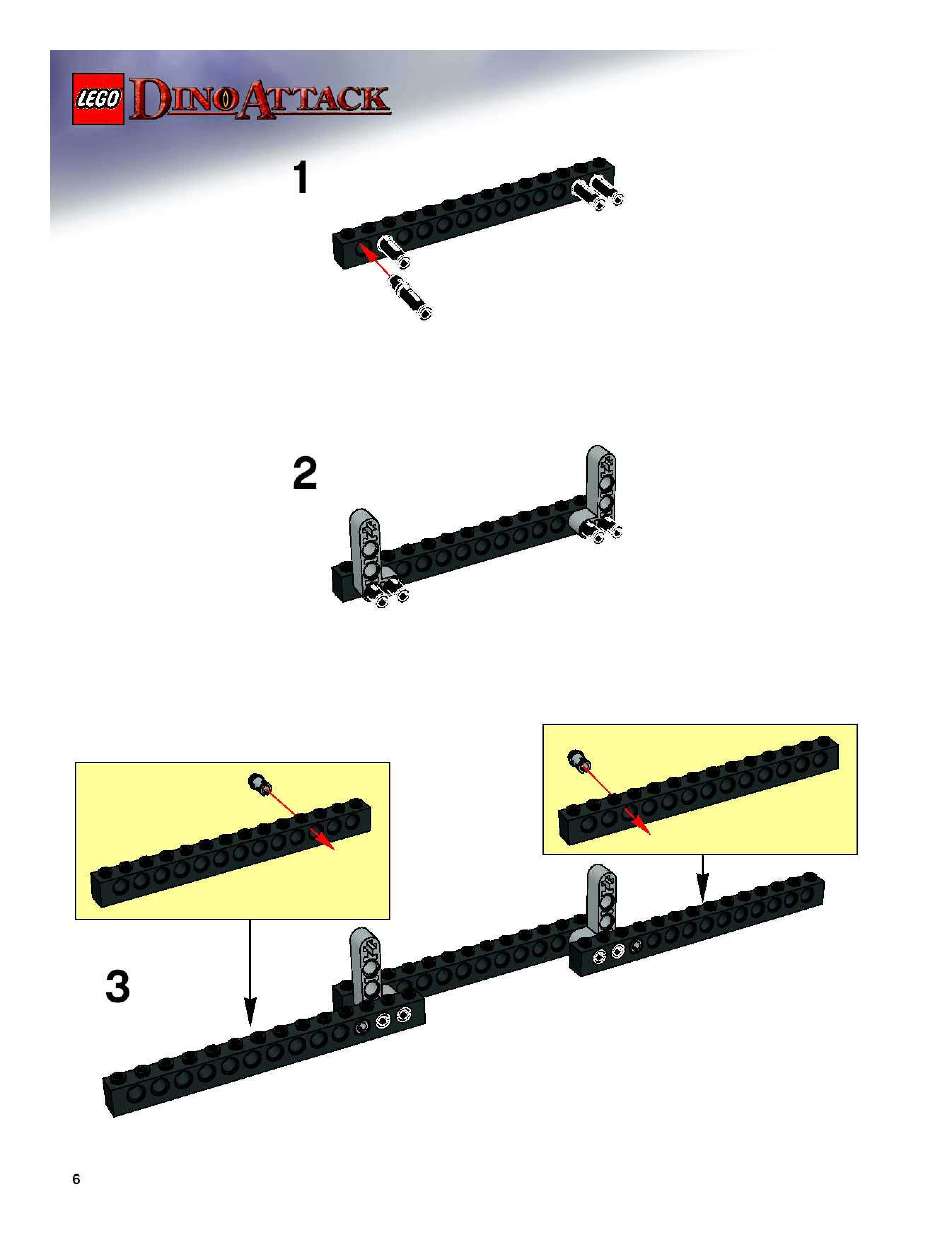 LEGO DINO ATTACK

1

2

3

6