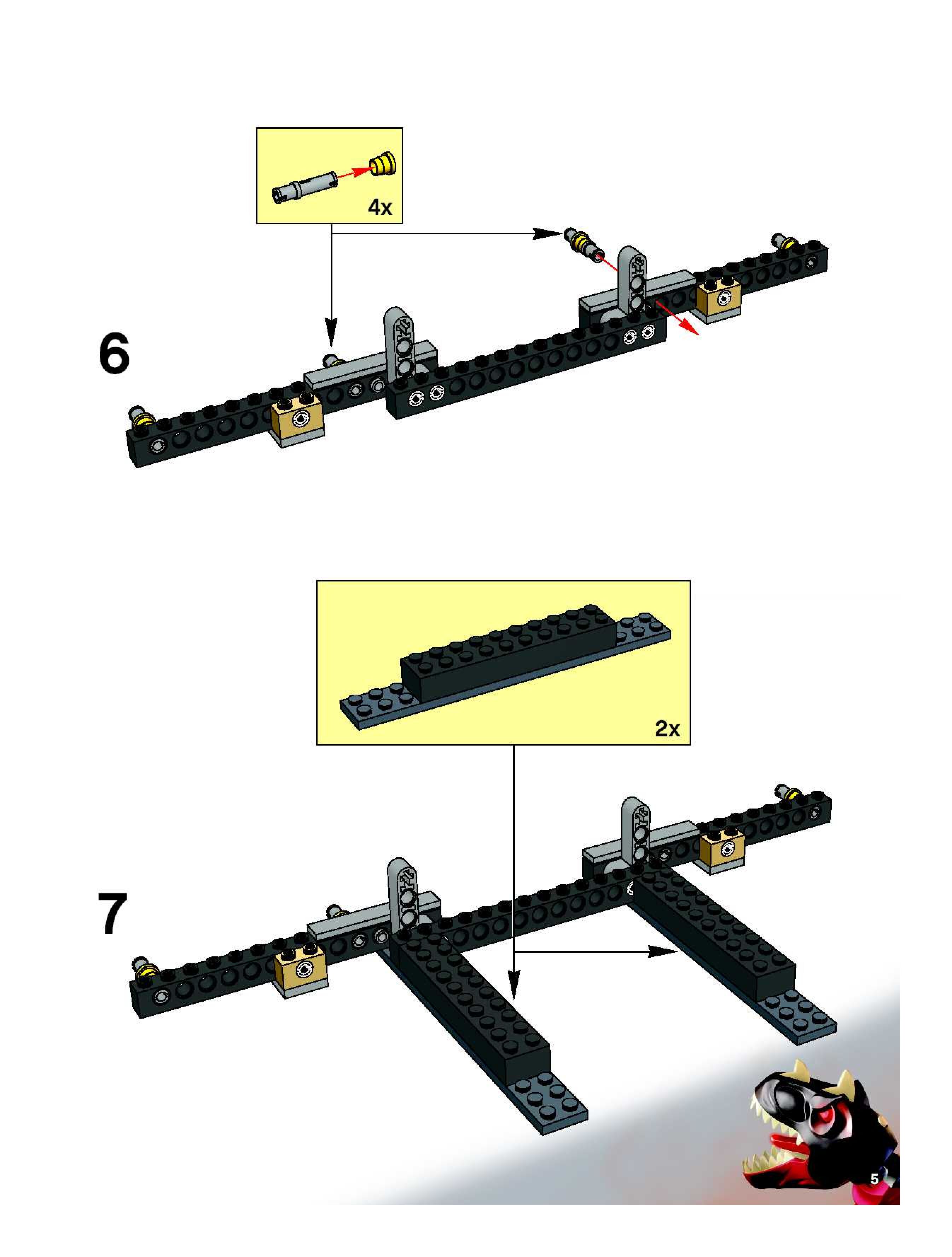 4x

6

2x

7

5