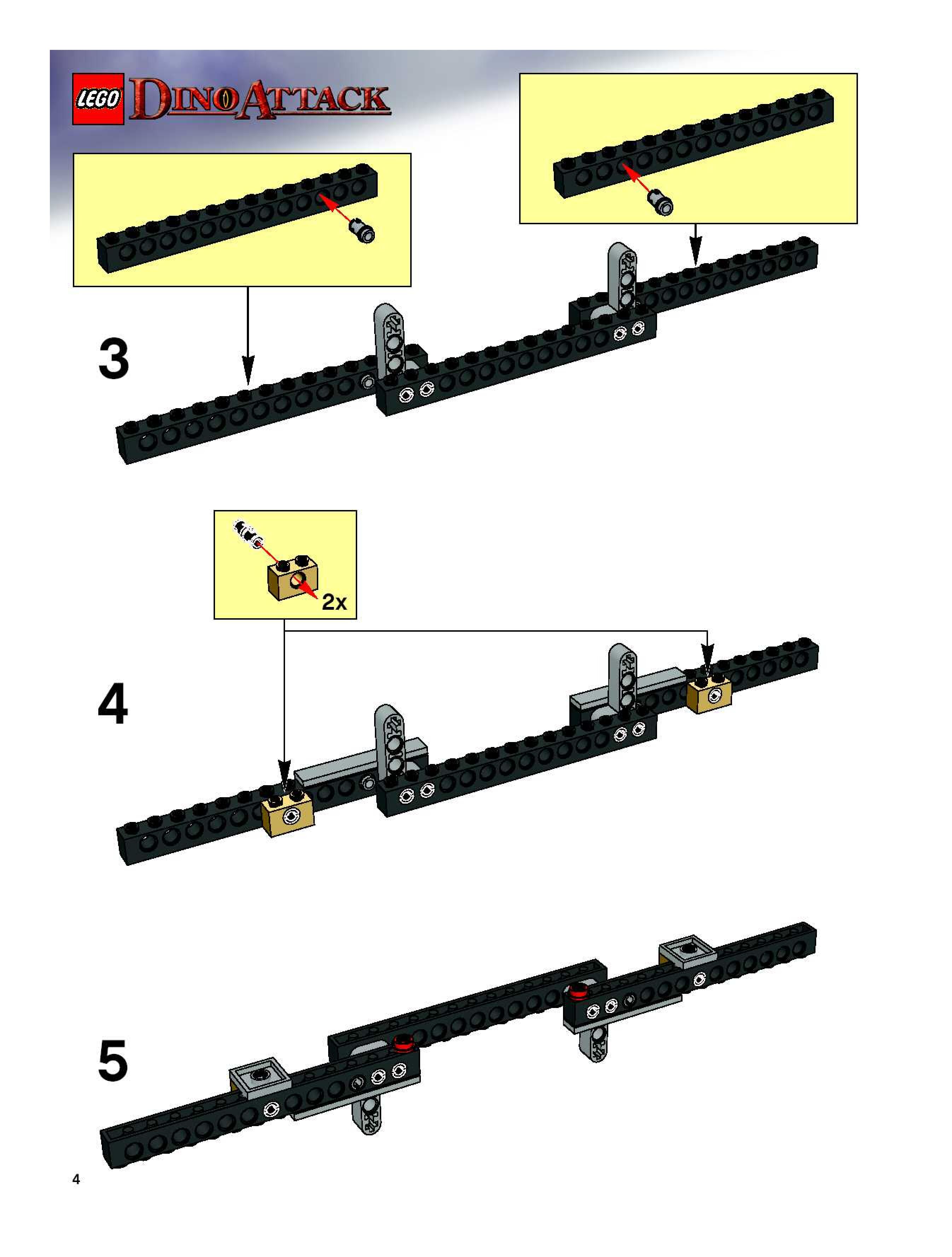 LEGO DINO ATTACK

3

2x

4

5

4