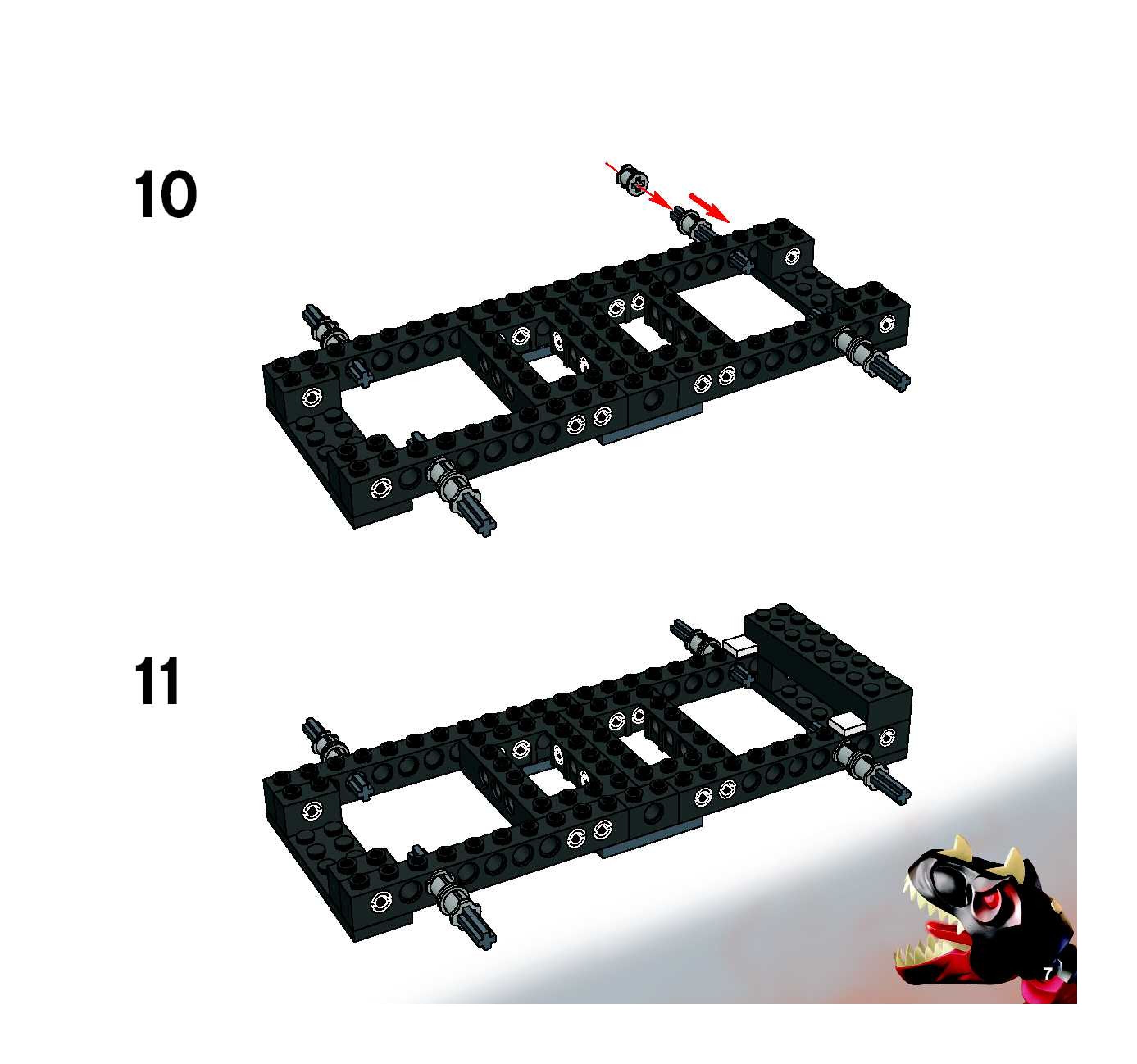 10

11

7