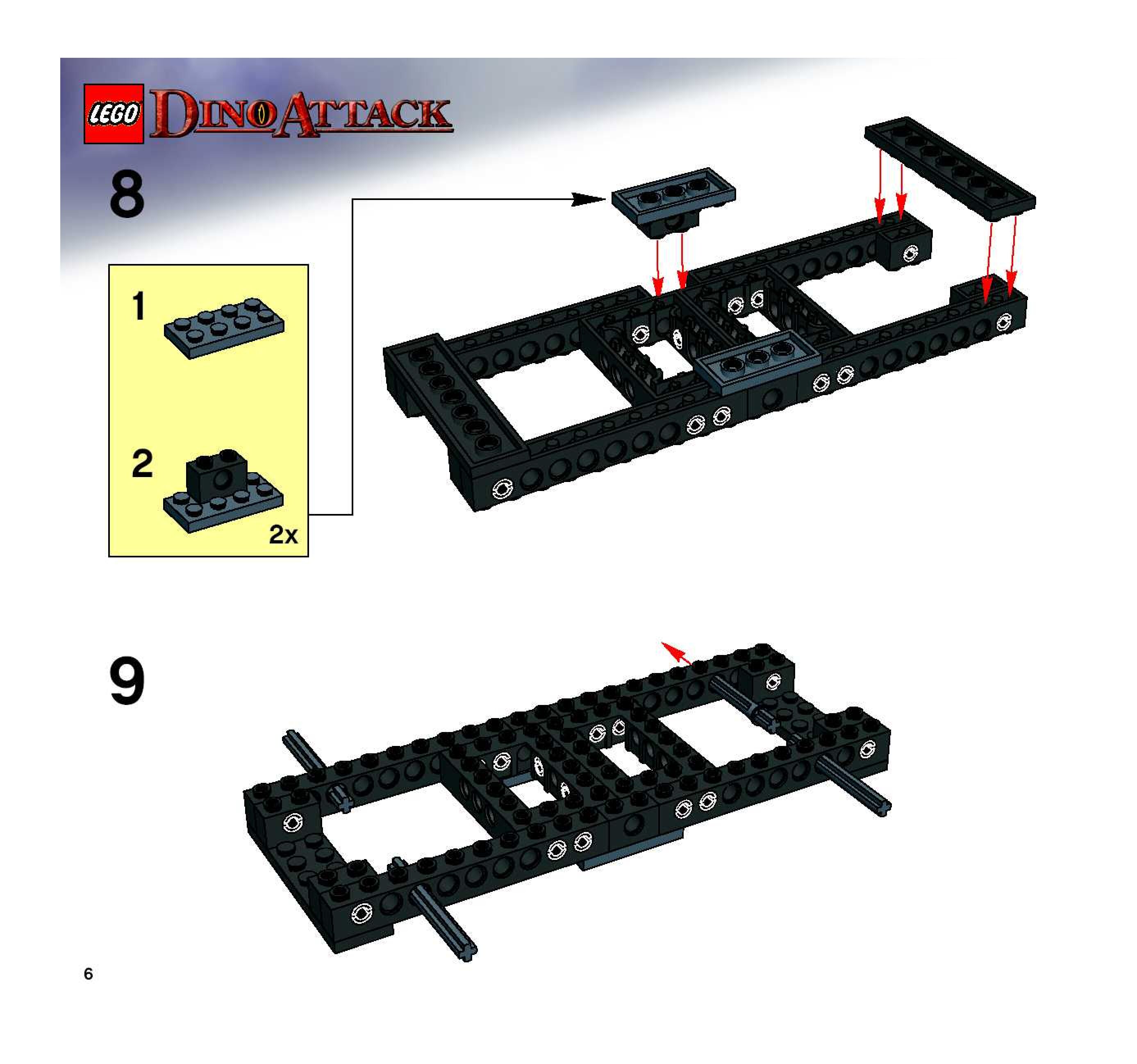 LEGO DINO ATTACK

8

1

2

2x

9

6