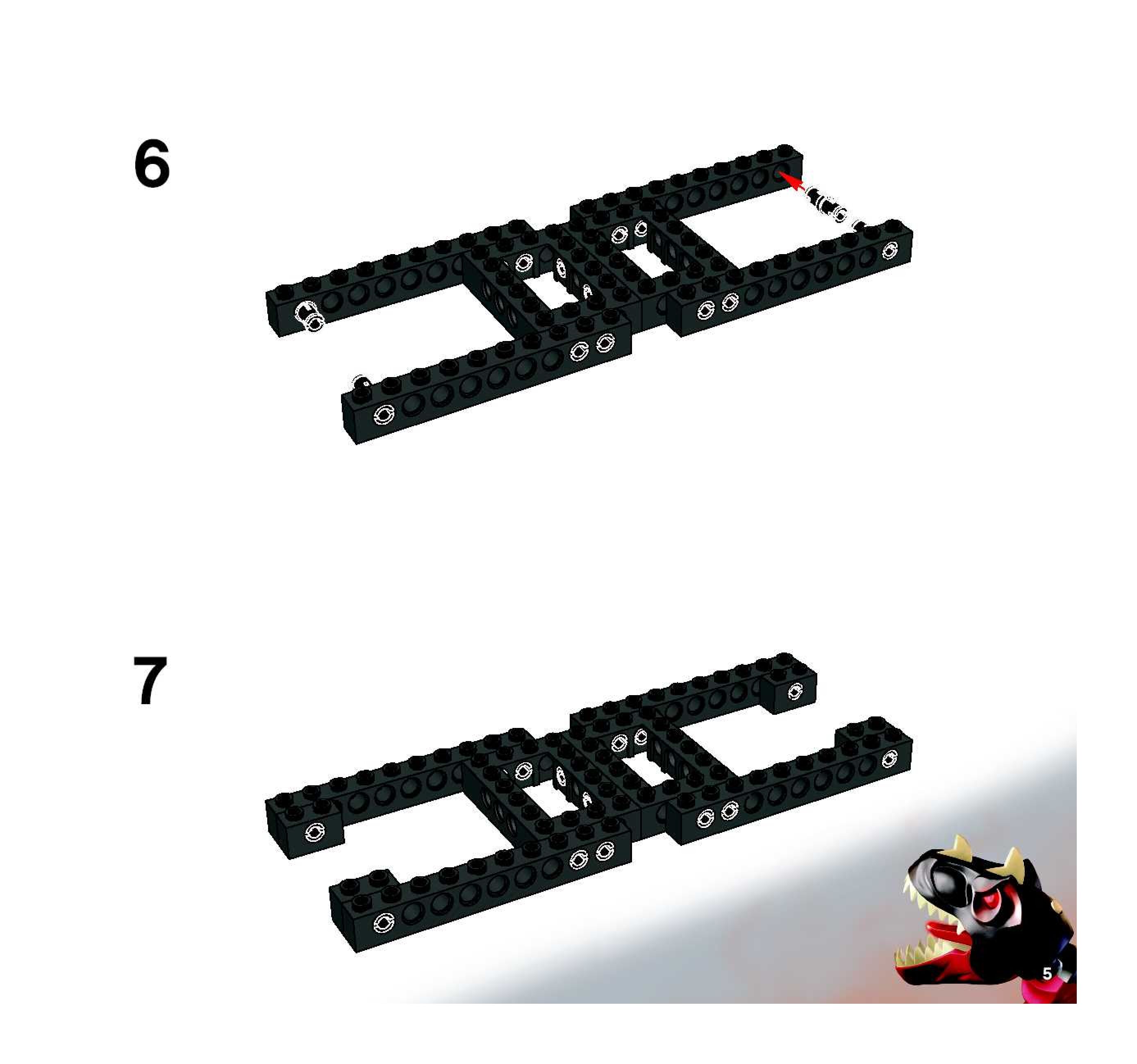 6

7

5