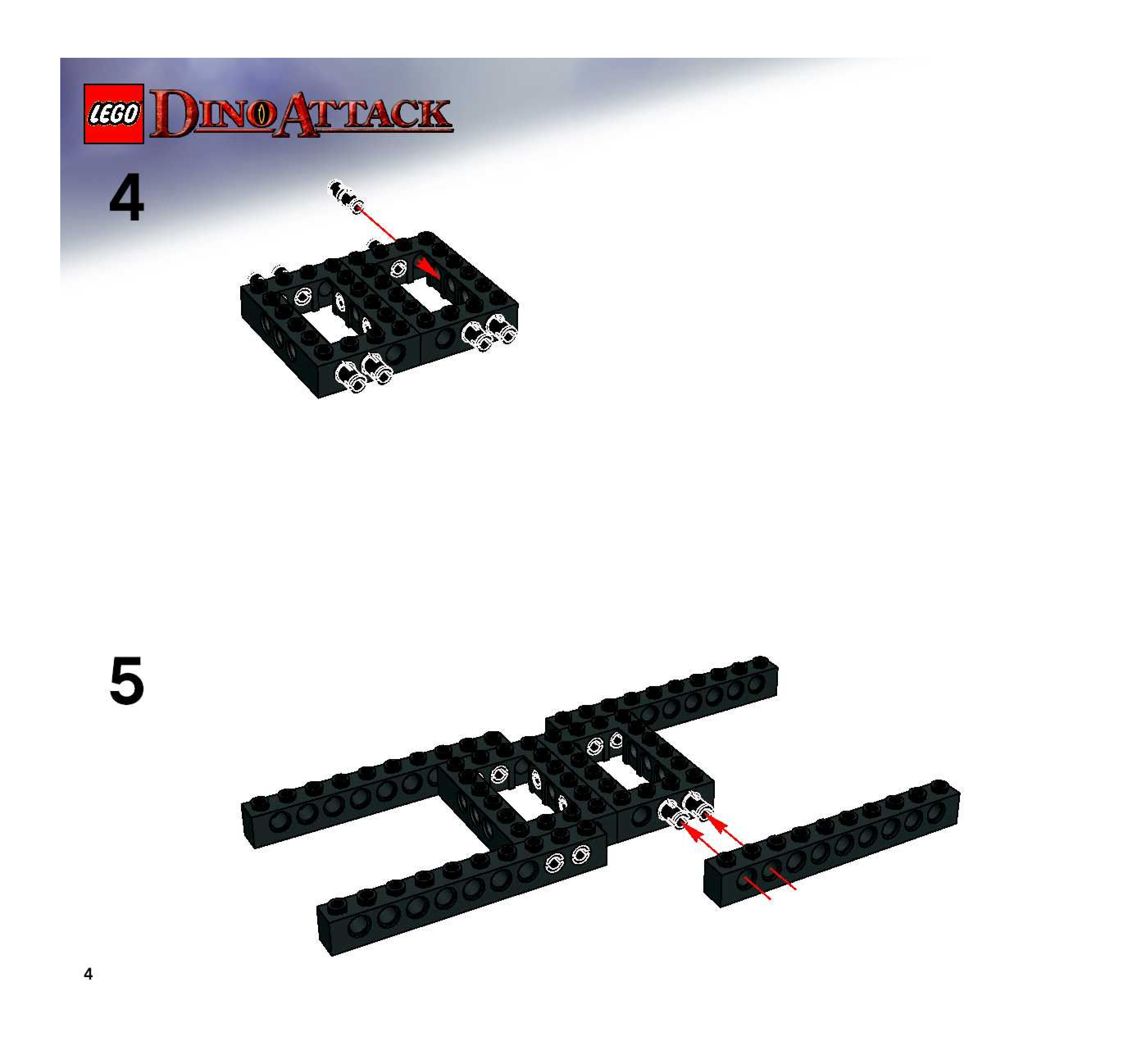 LEGO DINO ATTACK

4

5

4