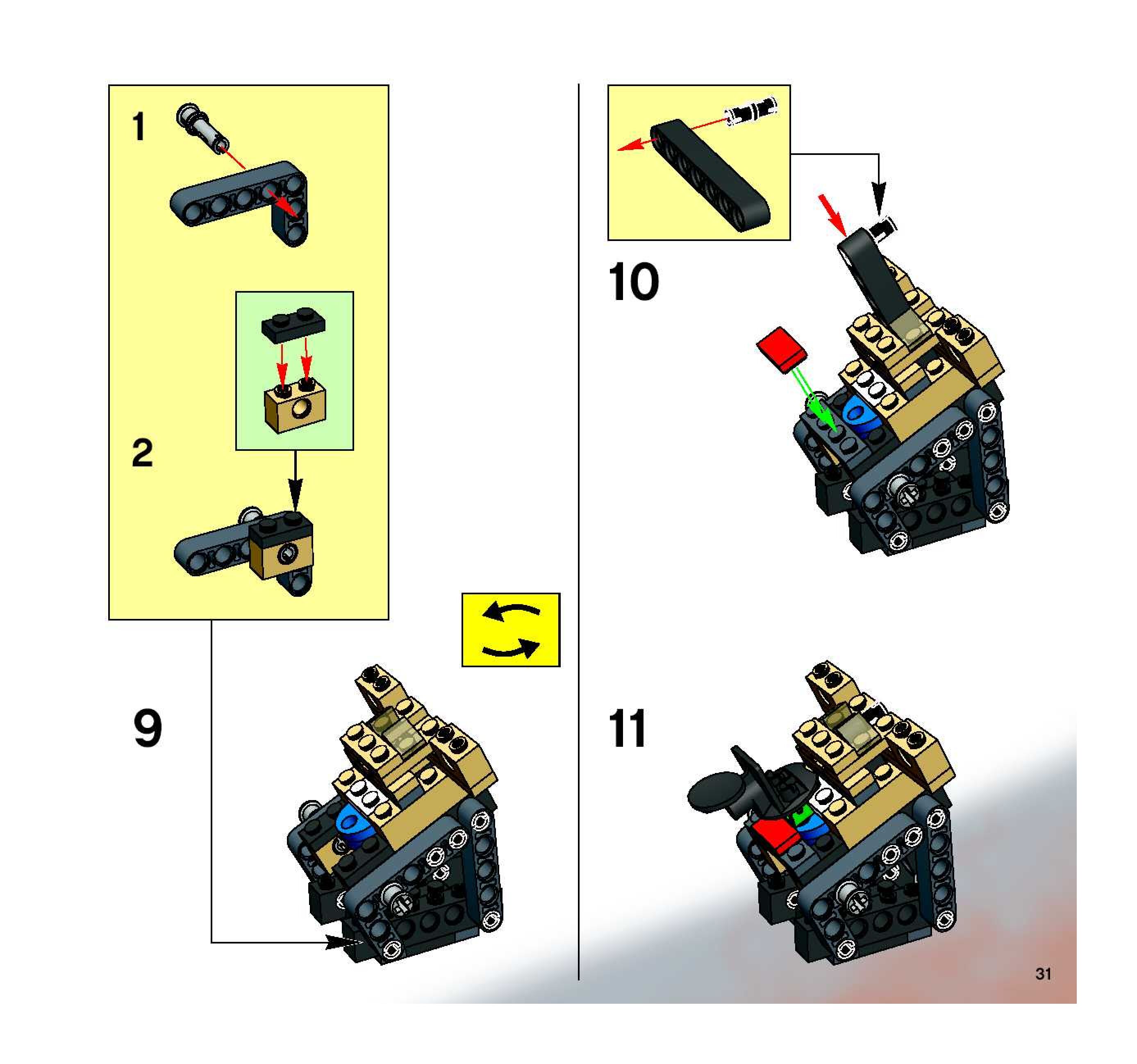 1

2

9

10

11

31