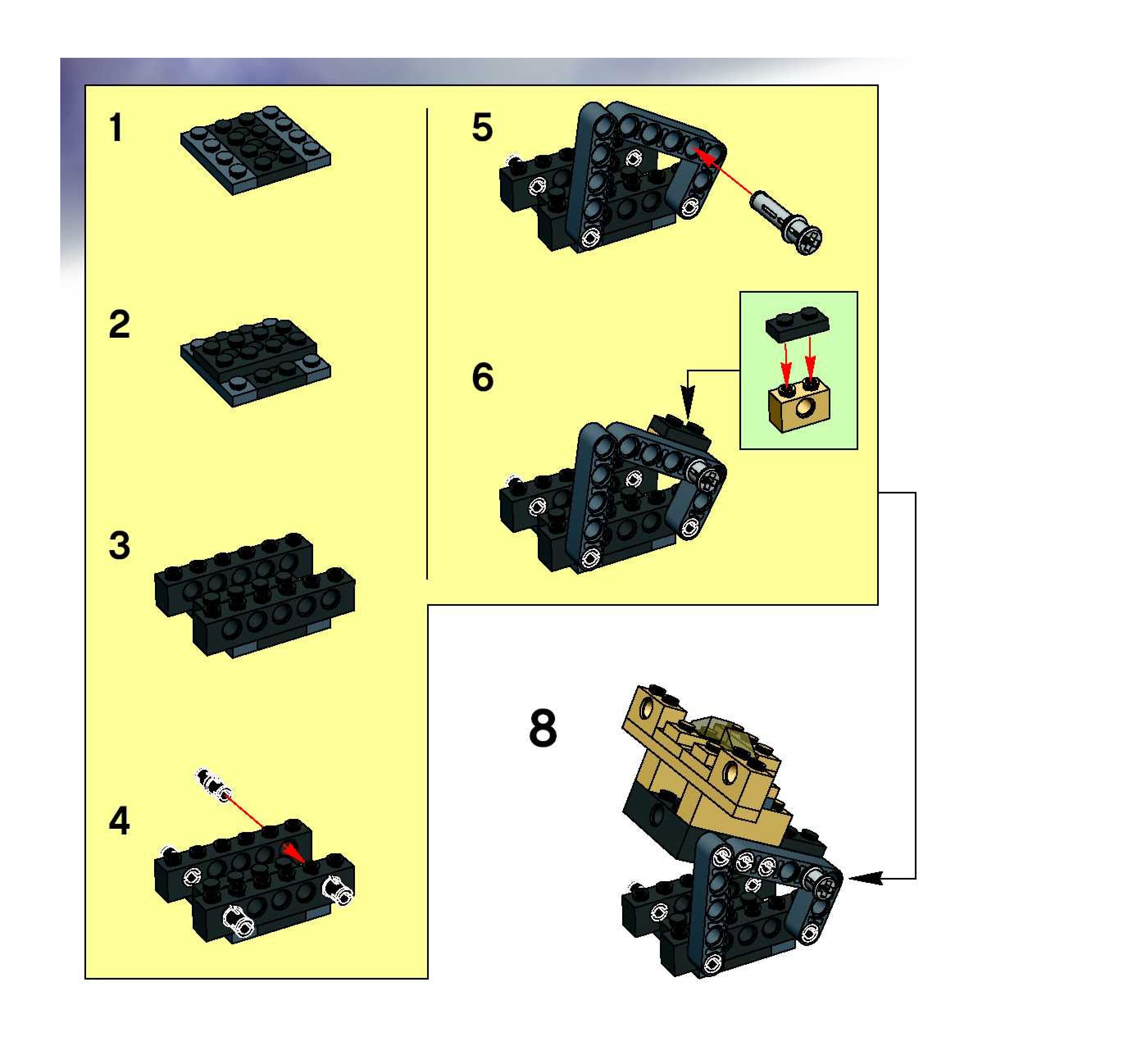 1

2

3

4

5

6

8