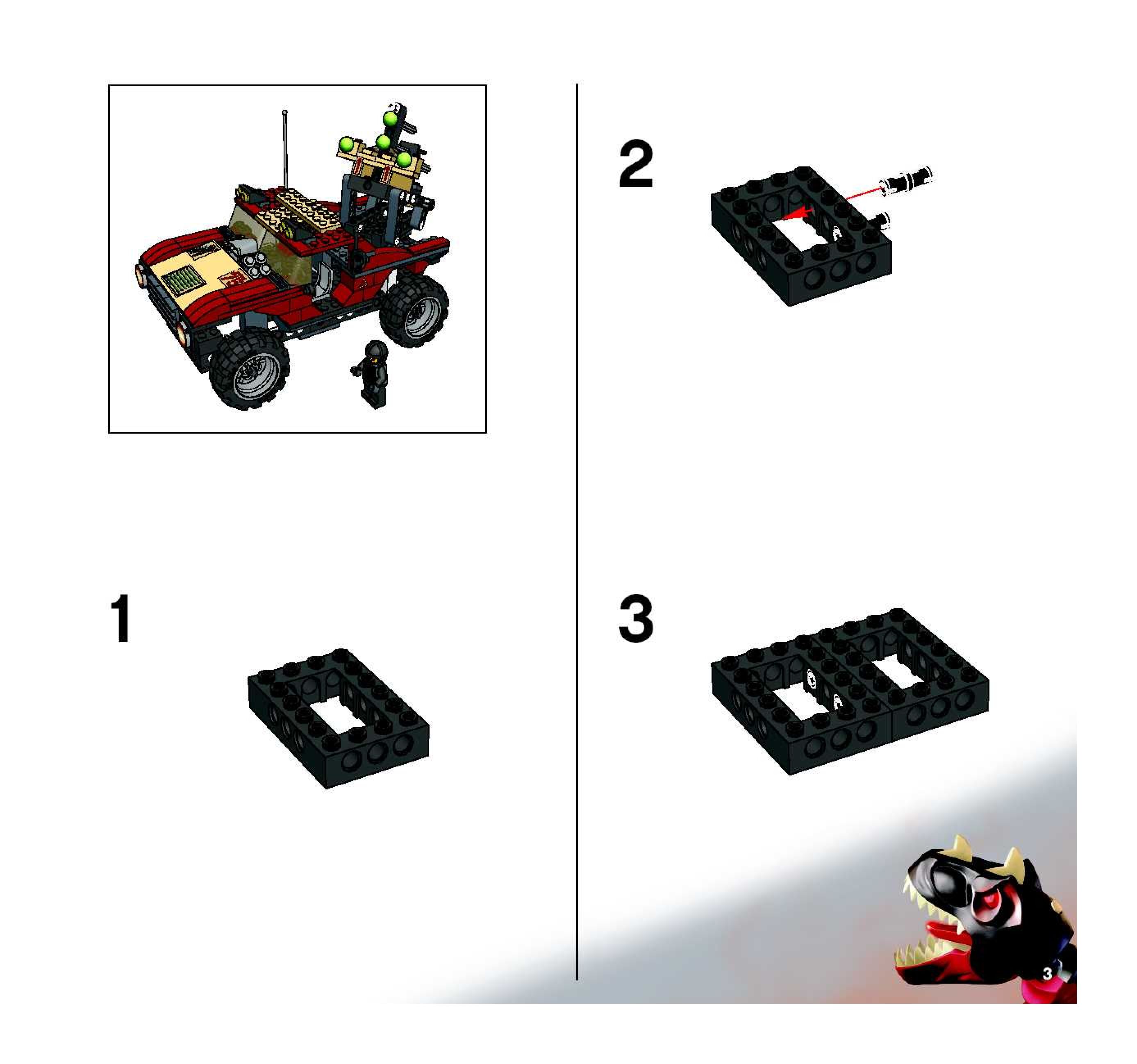 1

2

3

3