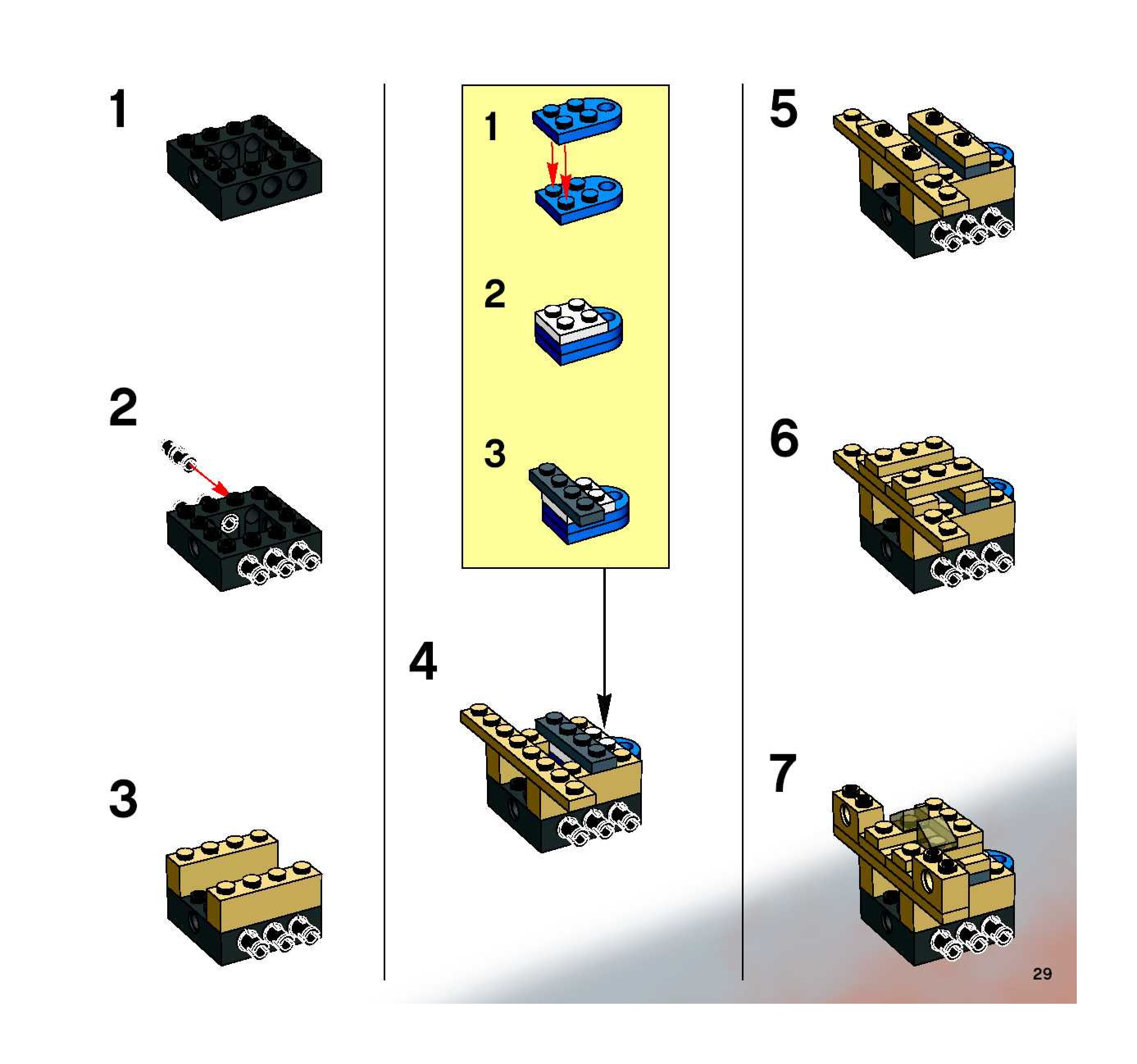 1

2

3

1

2

3

4

5

6

7

29