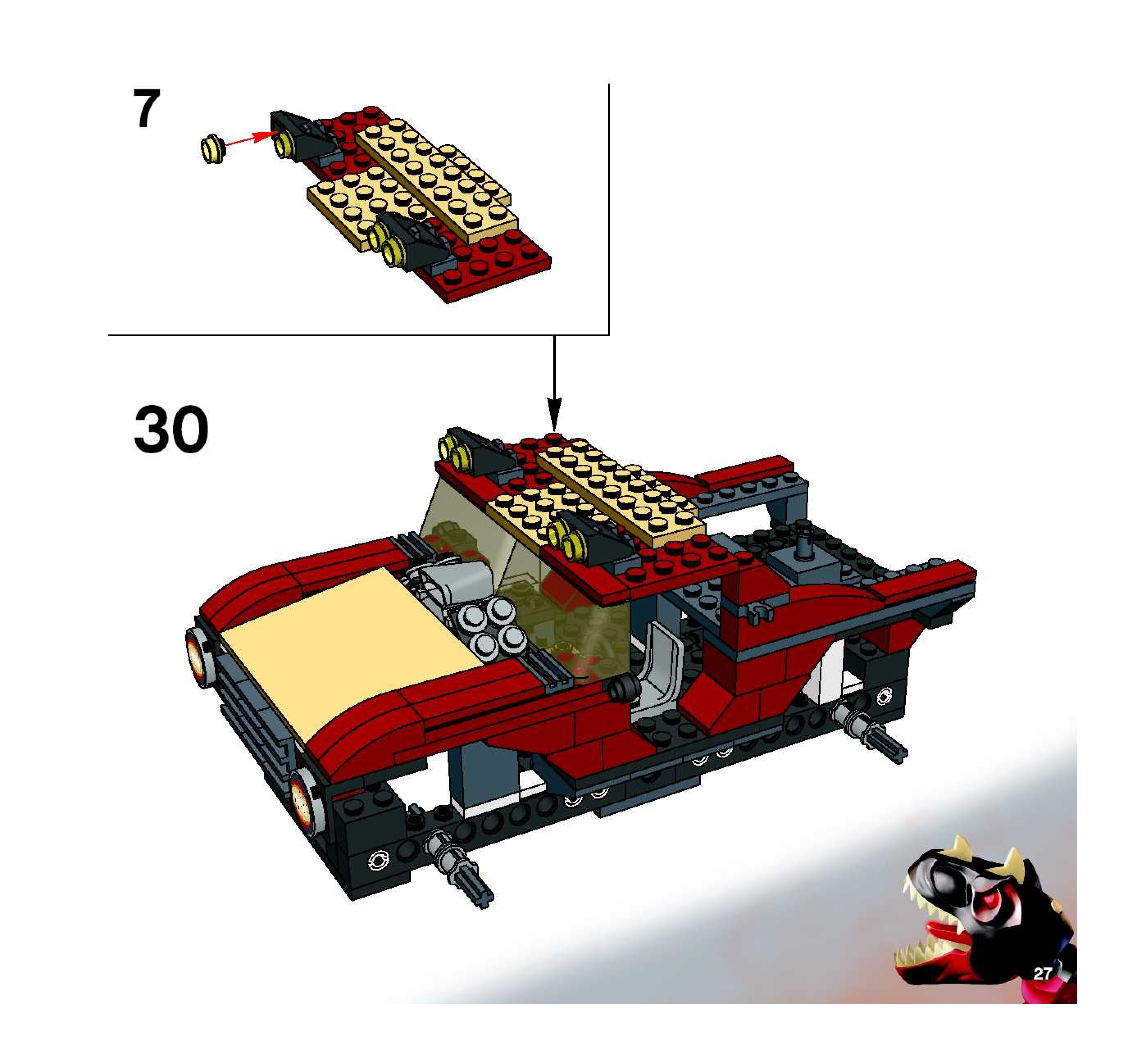 7

30

27