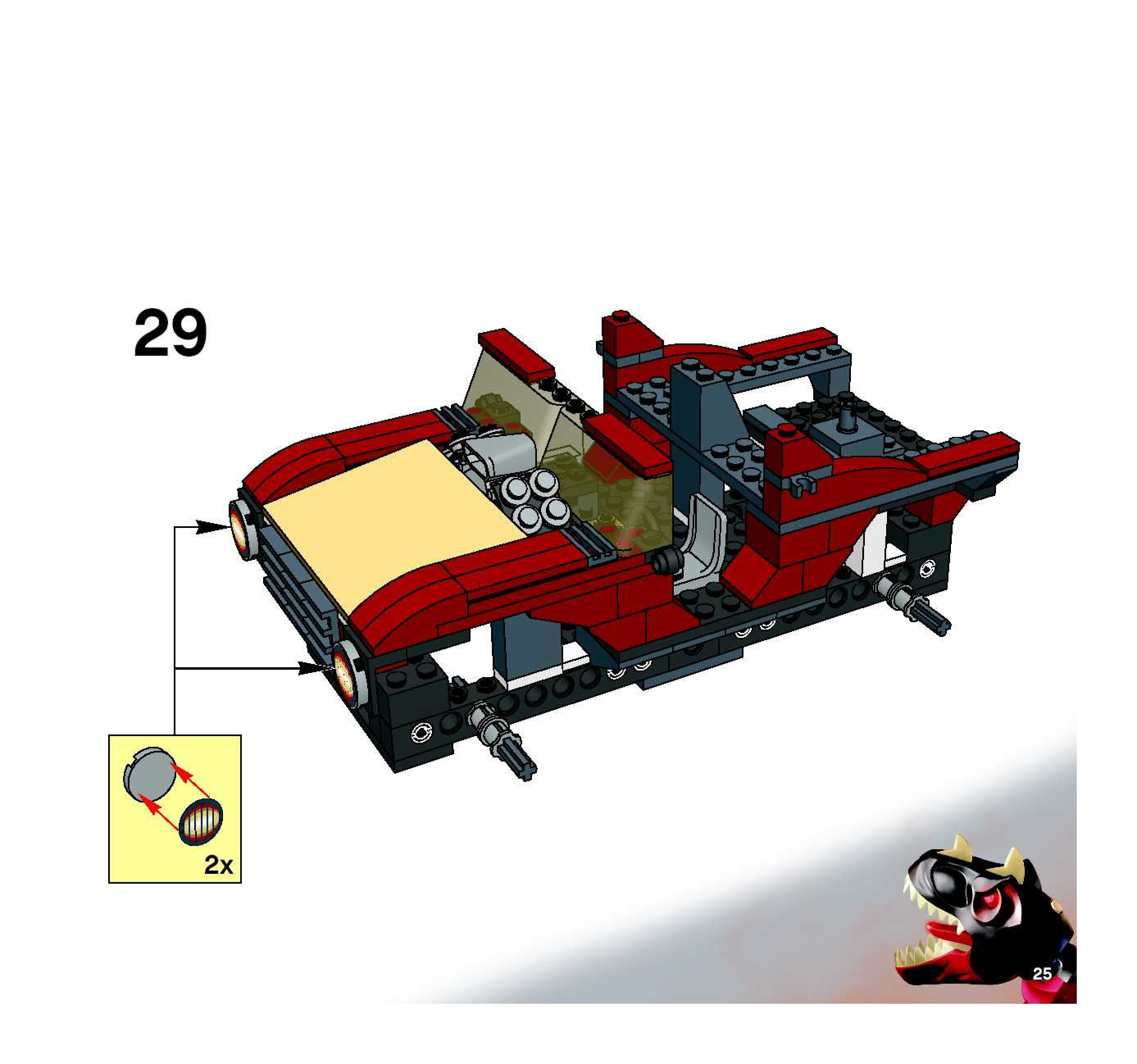 29

2x

25