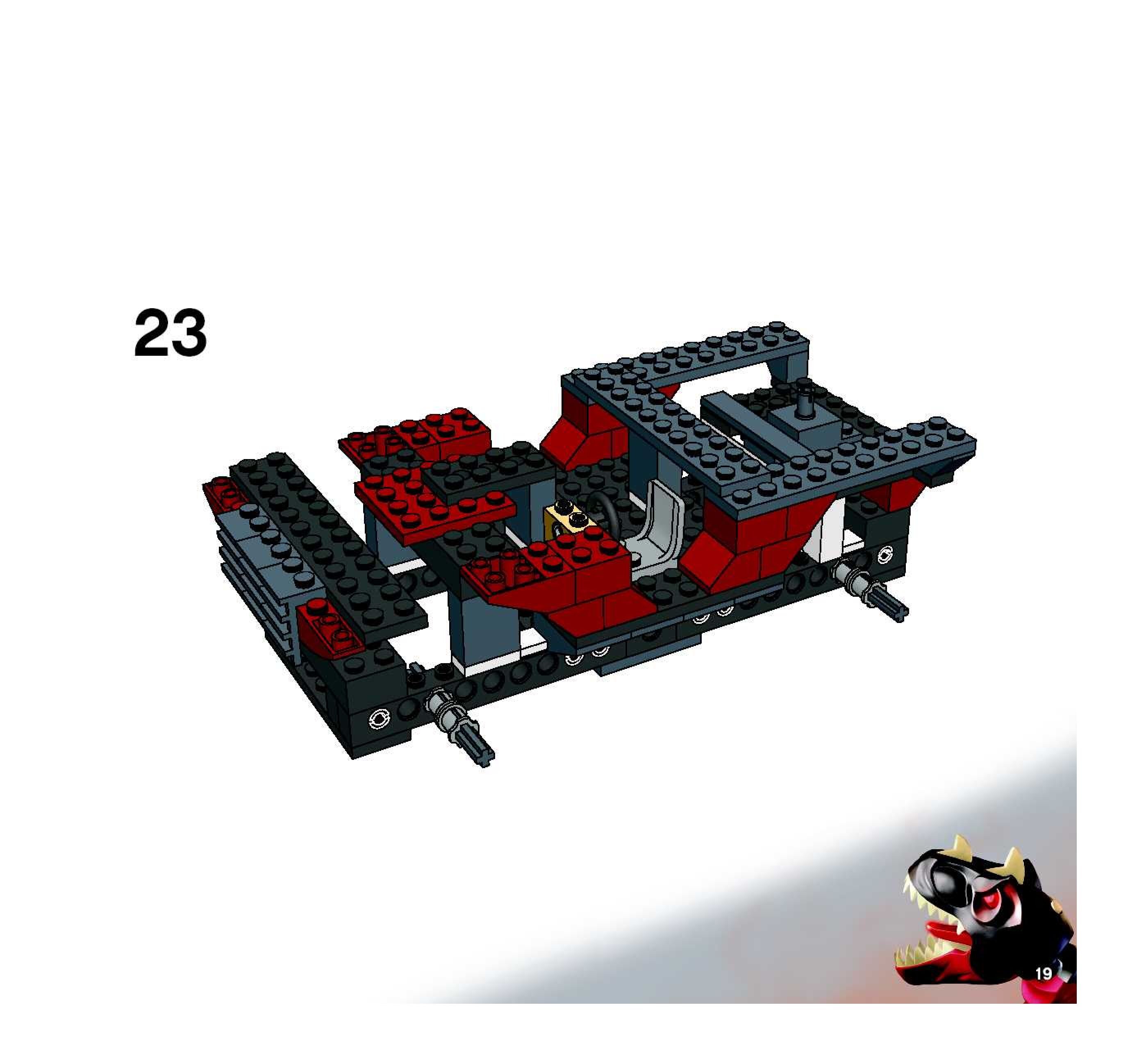 23

19