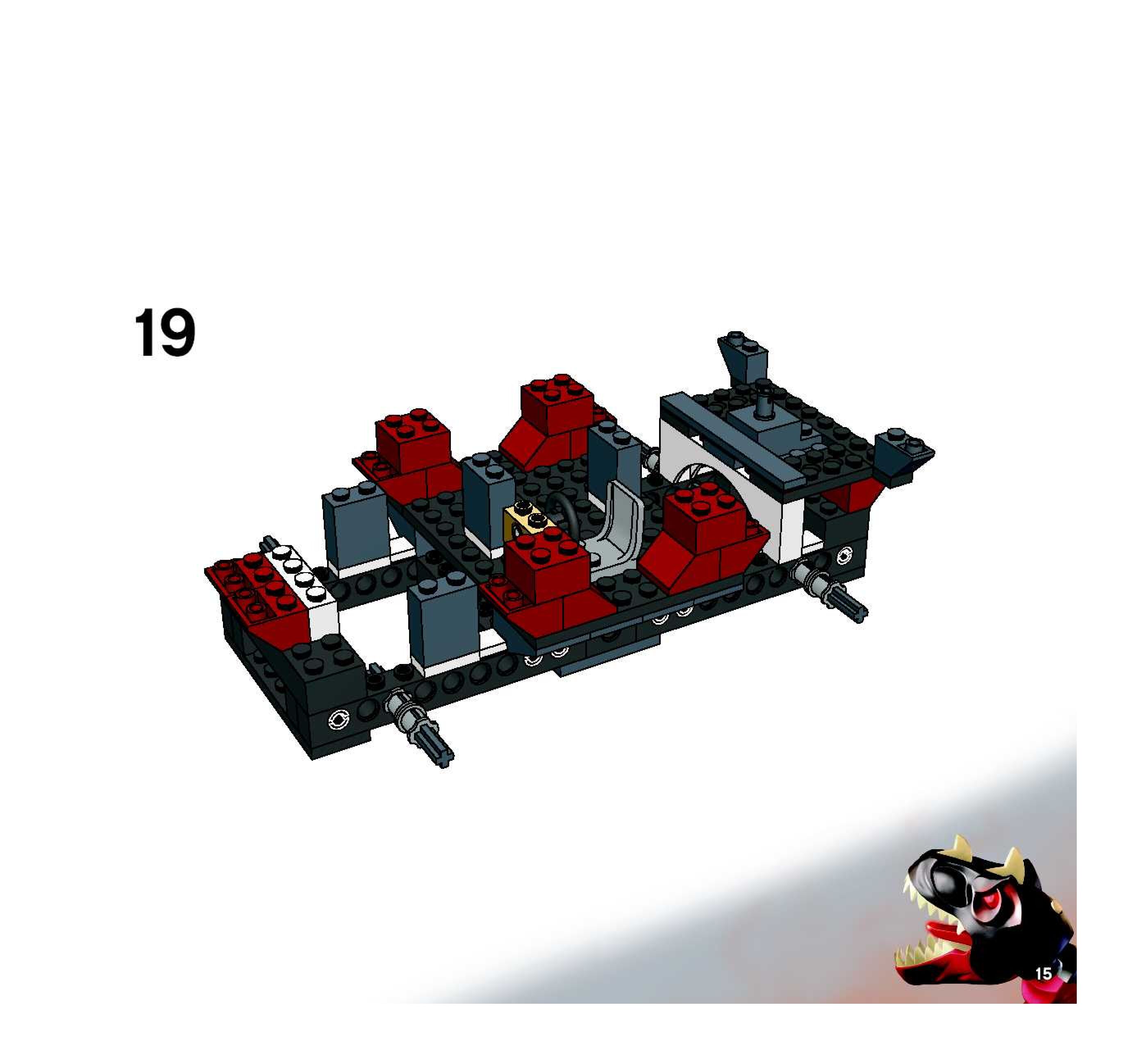 19

15