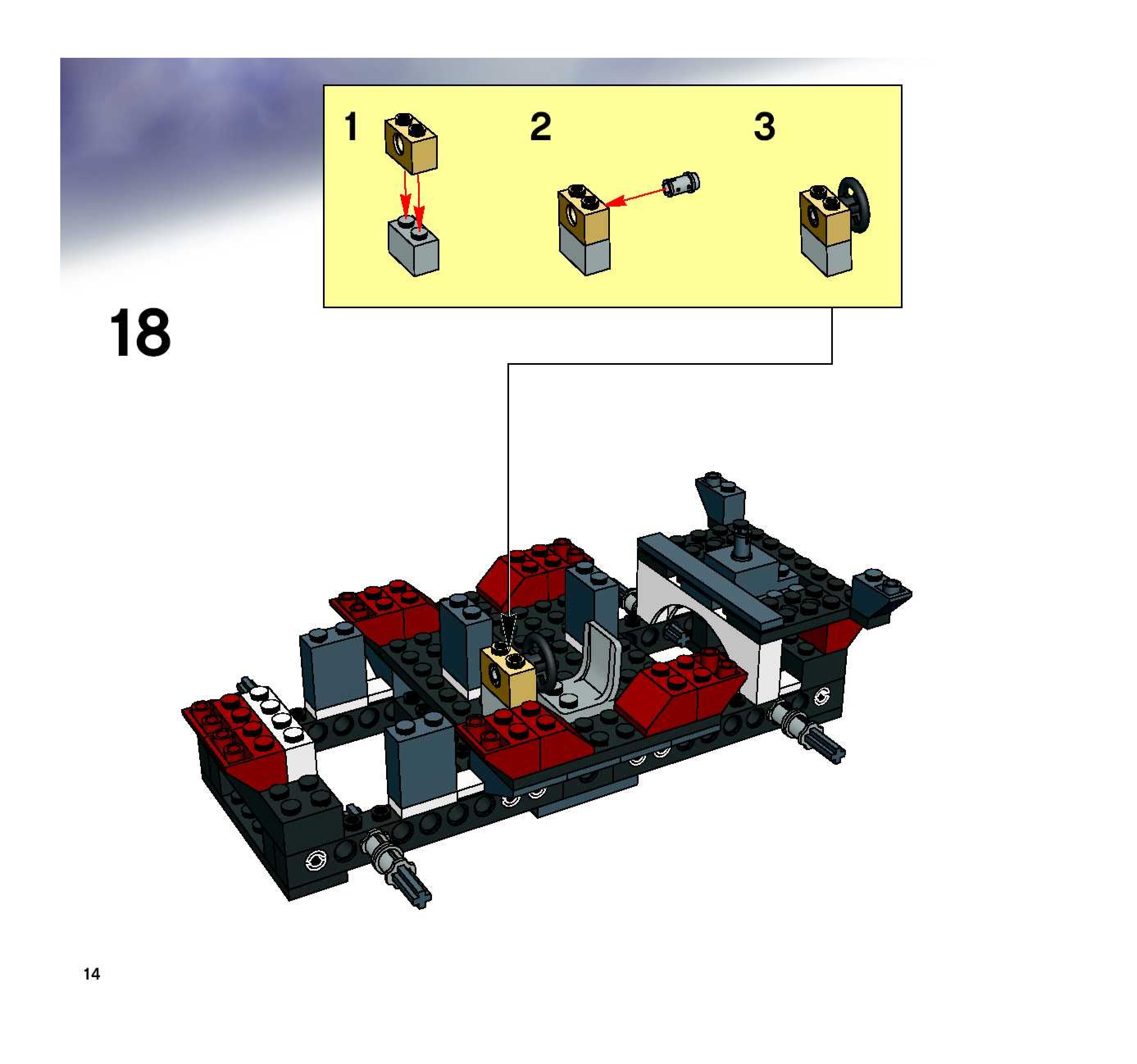 1

2

3

18

14